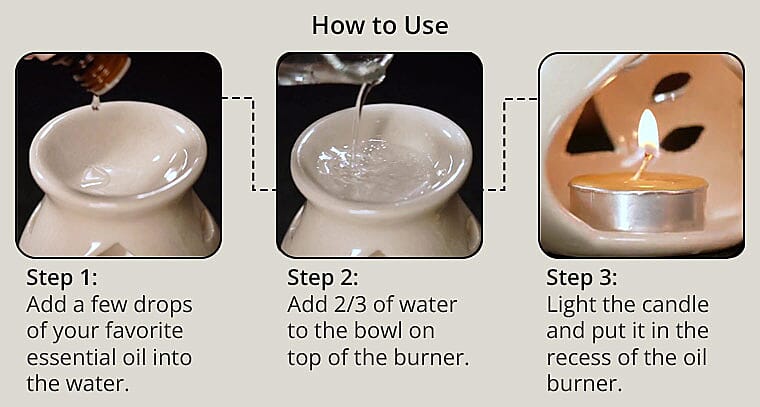 How to Use

Step 1:
Add a few drops of your favorite essential oil into the water.

Step 2:
Add 2/3 of water to the bowl on top of the burner.

Step 3:
Light the candle and put it in the recess of the oil burner.