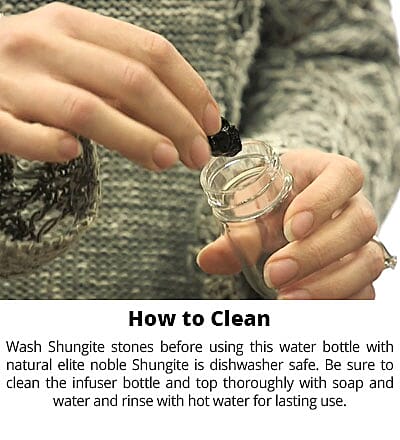 How to Clean

Wash Shungite stones before using this water bottle with natural elite noble Shungite is dishwasher safe. Be sure to clean the infuser bottle and top thoroughly with soap and water and rinse with hot water for lasting use.