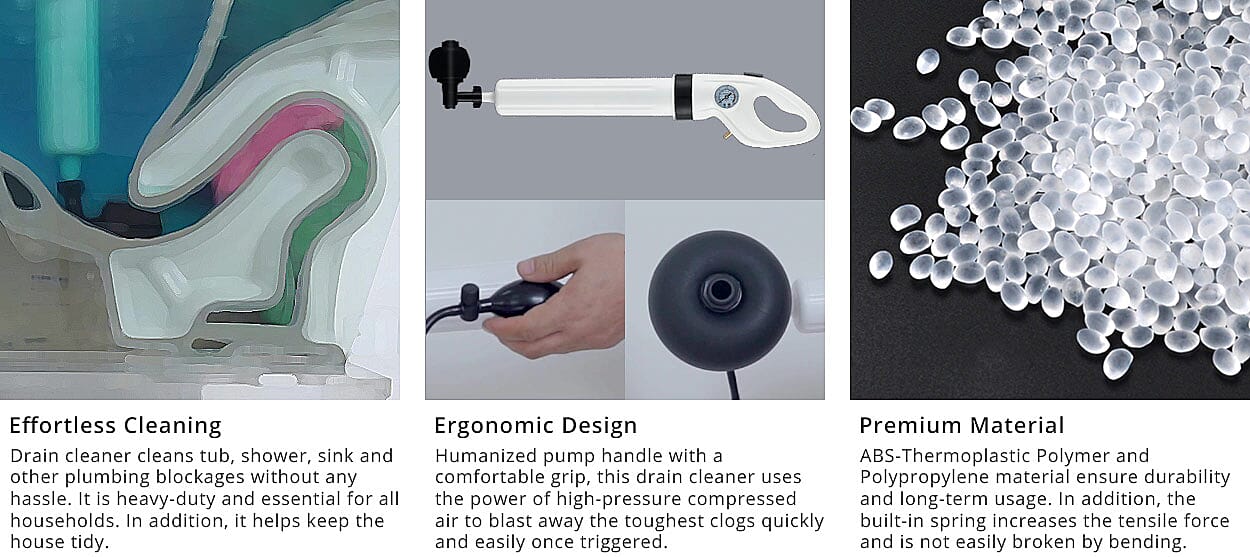 Effortless Cleaning

Drain cleaner cleans tub, shower, sink and other plumbing blockages without any hassle. It is heavy-duty and essential for all households. In addition, it helps keep the house tidy.

Ergonomic Design

Humanized pump handle with a comfortable grip, this drain cleaner uses the power of high-pressure compressed air to blast away the toughest clogs quickly and easily once triggered.

Premium Material

ABS-Thermoplastic Polymer and Polypropylene material ensure durability and long-term usage. In addition, the built-in spring increases the tensile force and is not easily broken by bending.