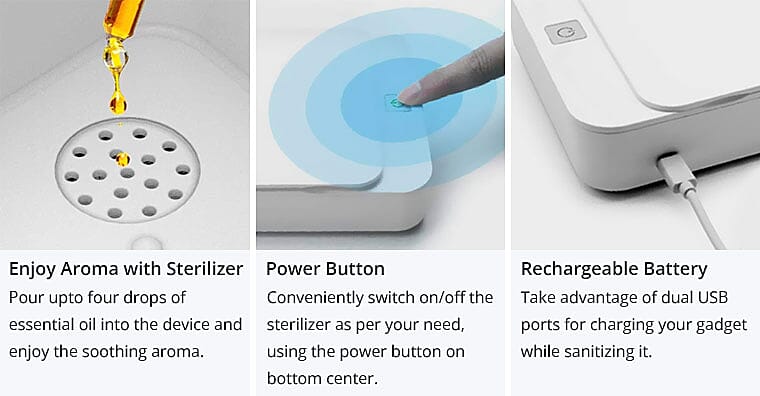 Enjoy Aroma with Sterilizer
Pour upto four drops of essential oil into the device and enjoy the soothing aroma.

Power Button
Conveniently switch on/off the sterilizer as per your need, using the power button on bottom center.

Rechargeable Battery
Take advantage of dual USB ports for charging your gadget while sanitizing it.