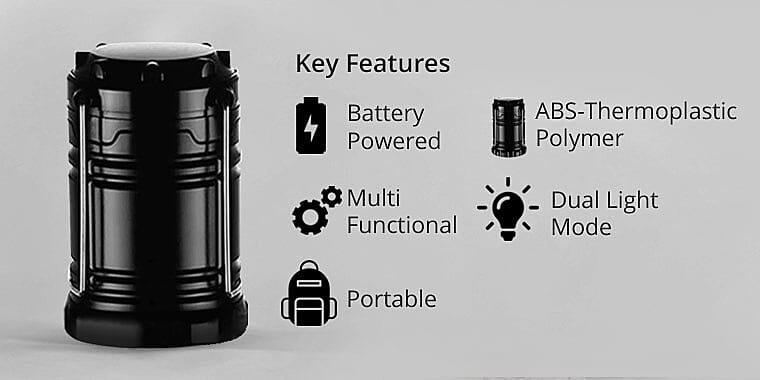 Key Features

Battery Powered

ABS-Thermoplastic Polymer

Multi Functional

Dual Light Mode

Portable