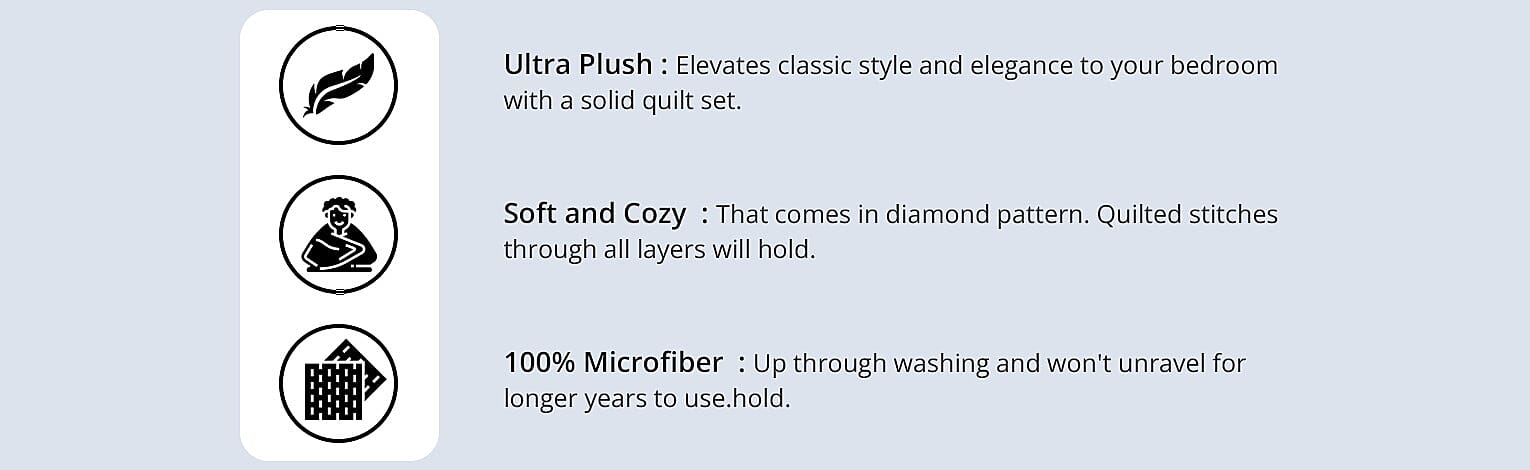 Ultra Plush : Elevates classic style and elegance to your bedroom with a solid quilt set.

Soft and Cozy : That comes in diamond pattern. Quilted stitches through all layers will hold.

100% Microfiber : Up through washing and won't unravel for longer years to use.hold.