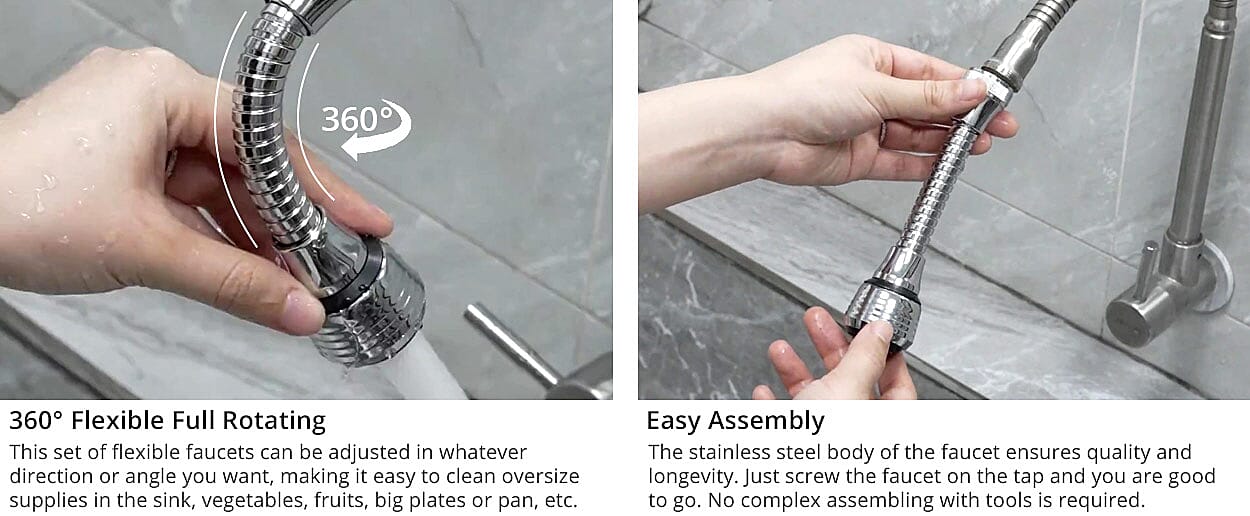 360°

360° Flexible Full Rotating
This set of flexible faucets can be adjusted in whatever direction or angle you want, making it easy to clean oversize supplies in the sink, vegetables, fruits, big plates or pan, etc.

Easy Assembly
The stainless steel body of the faucet ensures quality and longevity. Just screw the faucet on the tap and you are good to go. No complex assembling with tools is required.