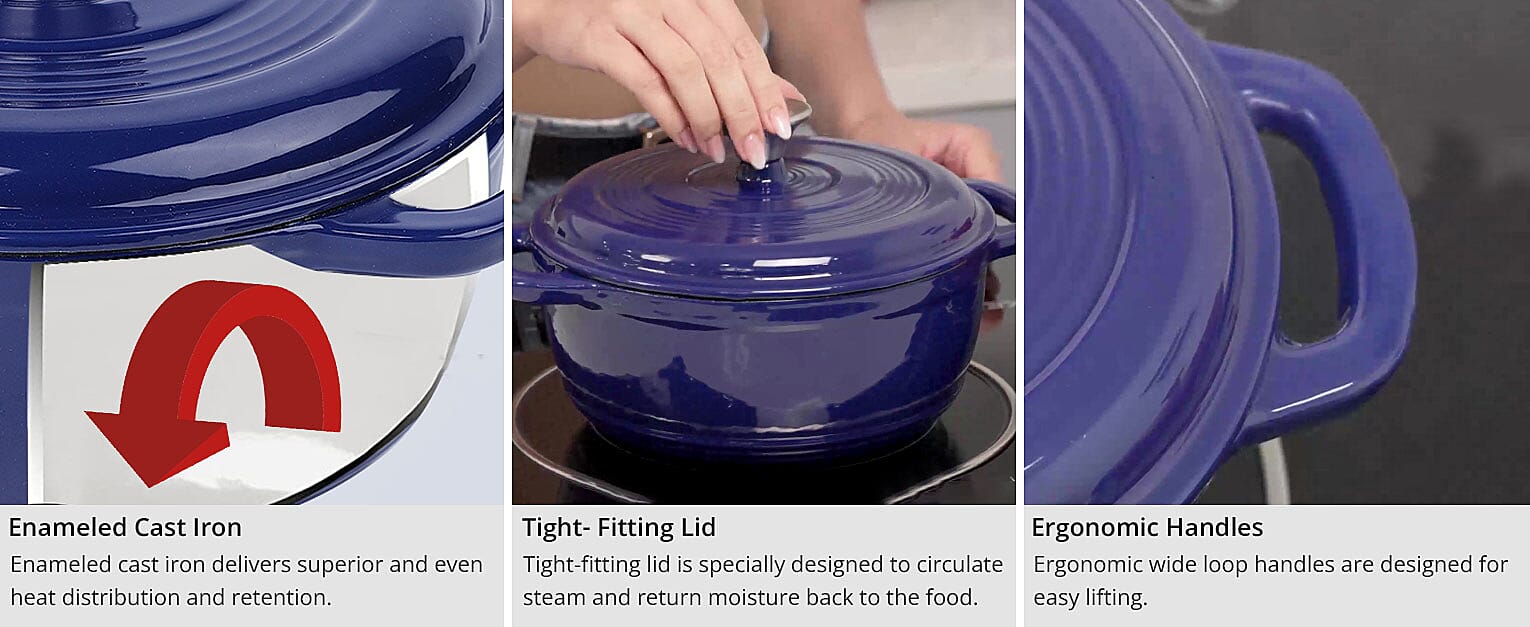 Enameled Cast Iron
Enameled cast iron delivers superior and even heat distribution and retention.

Tight- Fitting Lid
Tight-fitting lid is specially designed to circulate steam and return moisture back to the food.

Ergonomic Handles
Ergonomic wide loop handles are designed for easy lifting.