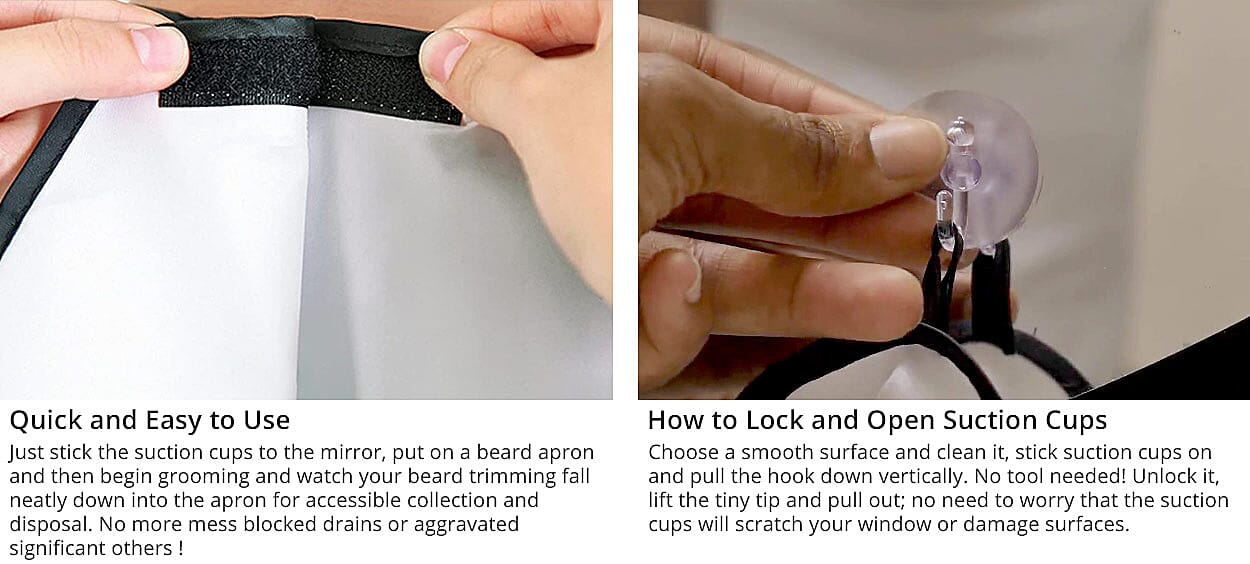 Quick and Easy to Use

Just stick the suction cups to the mirror, put on a beard apron and then begin grooming and watch your beard trimming fall neatly down into the apron for accessible collection and disposal. No more mess blocked drains or aggravated significant others !

How to Lock and Open Suction Cups

Choose a smooth surface and clean it, stick suction cups on and pull the hook down vertically. No tool needed! Unlock it, lift the tiny tip and pull out; no need to worry that the suction cups will scratch your window or damage surfaces.