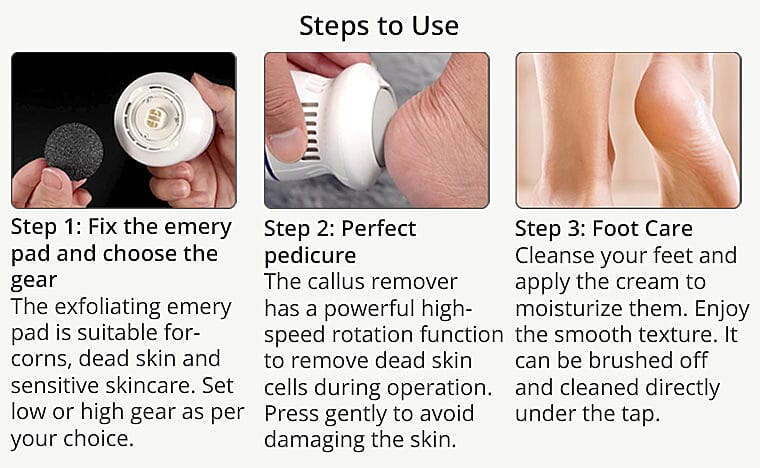 Steps to Use

Step 1: Fix the emery pad and choose the gear
The exfoliating emery pad is suitable for-corns, dead skin and sensitive skincare. Set low or high gear as per your choice.

Step 2: Perfect pedicure
The callus remover has a powerful high-speed rotation function to remove dead skin cells during operation. Press gently to avoid damaging the skin.

Step 3: Foot Care
Cleanse your feet and apply the cream to moisturize them. Enjoy the smooth texture. It can be brushed off and cleaned directly under the tap.