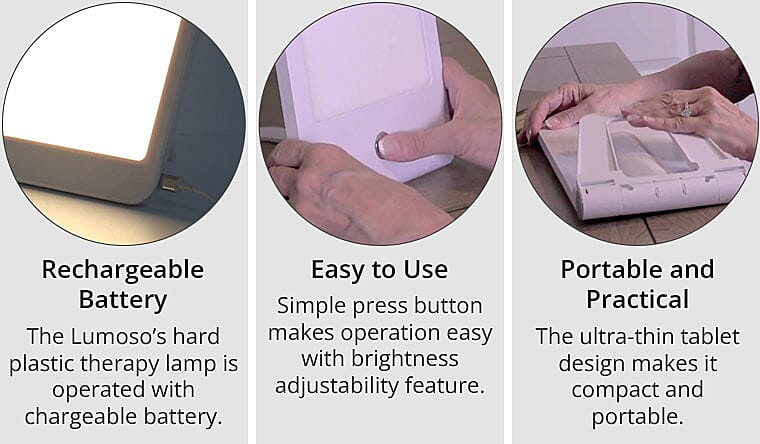 Rechargeable Battery

The Lumoso's hard plastic therapy lamp is operated with chargeable battery.

Easy to Use

Simple press button makes operation easy with brightness adjustability feature.

Portable and Practical

The ultra-thin tablet design makes it compact and portable.