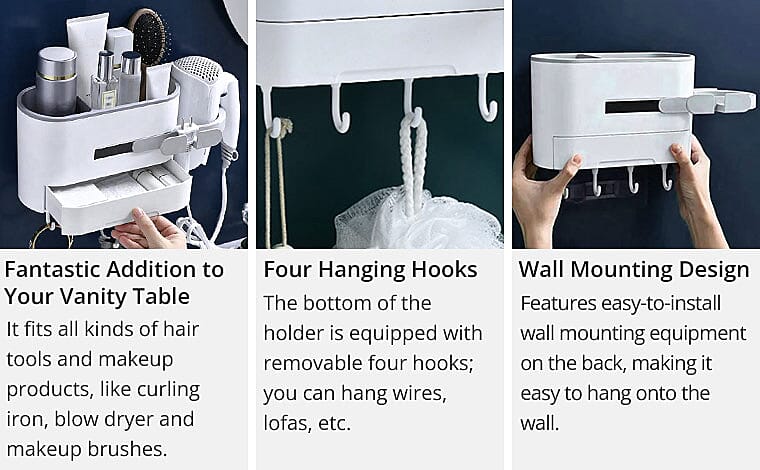 Fantastic Addition to Your Vanity Table
It fits all kinds of hair tools and makeup products, like curling iron, blow dryer and makeup brushes.

Four Hanging Hooks
The bottom of the holder is equipped with removable four hooks; you can hang wires, lofas, etc.

Wall Mounting Design
Features easy-to-install wall mounting equipment on the back, making it easy to hang onto the wall.