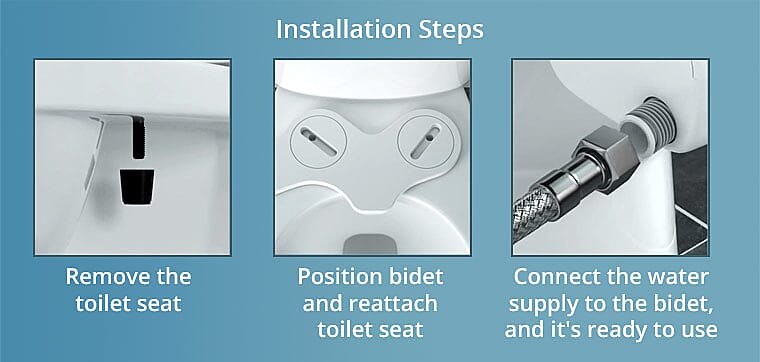 Installation Steps

Remove the toilet seat

Position bidet and reattach toilet seat

Connect the water supply to the bidet, and it's ready to use