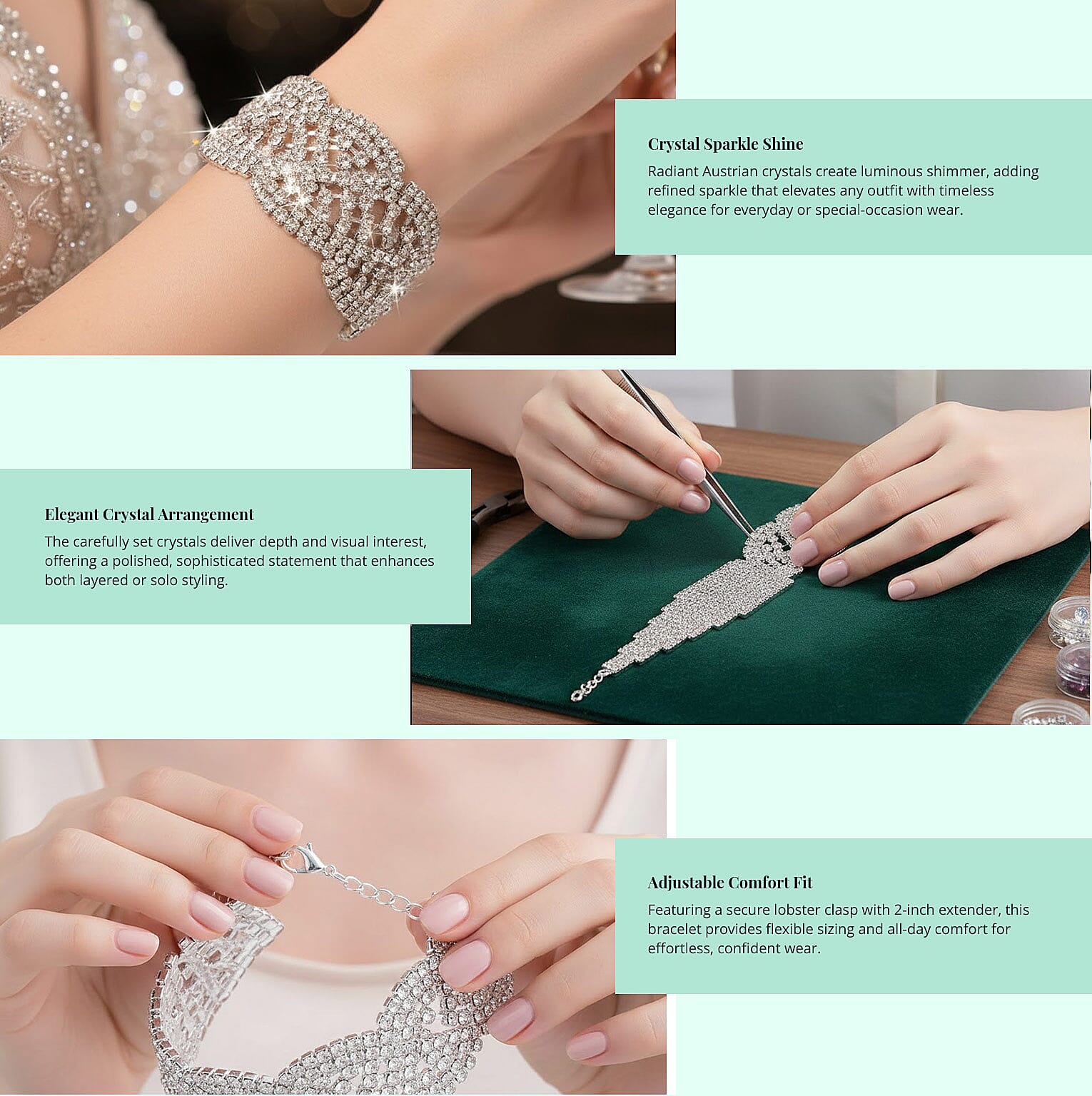 Crystal Sparkle Shine

Radiant Austrian crystals create luminous shimmer, adding refined sparkle that elevates any outfit with timeless elegance for everyday or special-occasion wear.

Elegant Crystal Arrangement

The carefully set crystals deliver depth and visual interest, offering a polished, sophisticated statement that enhances both layered or solo styling.

Adjustable Comfort Fit

Featuring a secure lobster clasp with 2-inch extender, this bracelet provides flexible sizing and all-day comfort for effortless, confident wear.