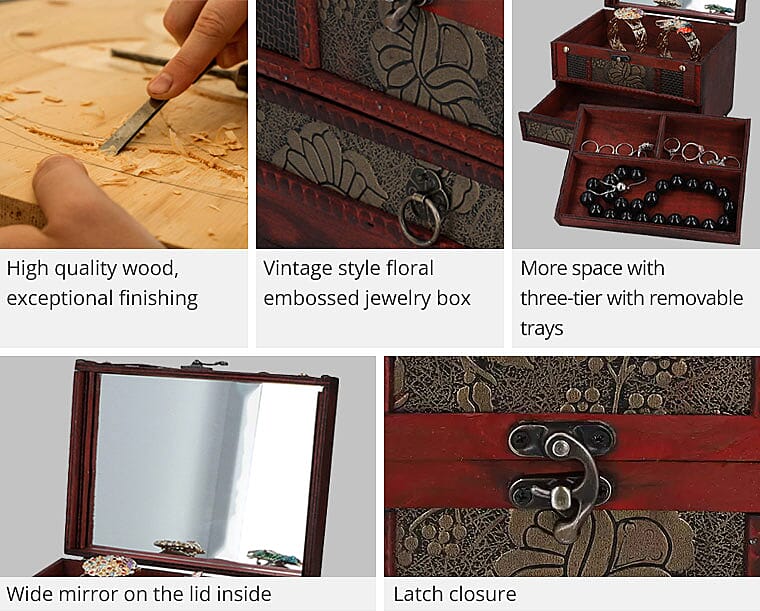 High quality wood, exceptional finishing

Vintage style floral embossed jewelry box

More space with three-tier with removable trays

Wide mirror on the lid inside

Latch closure