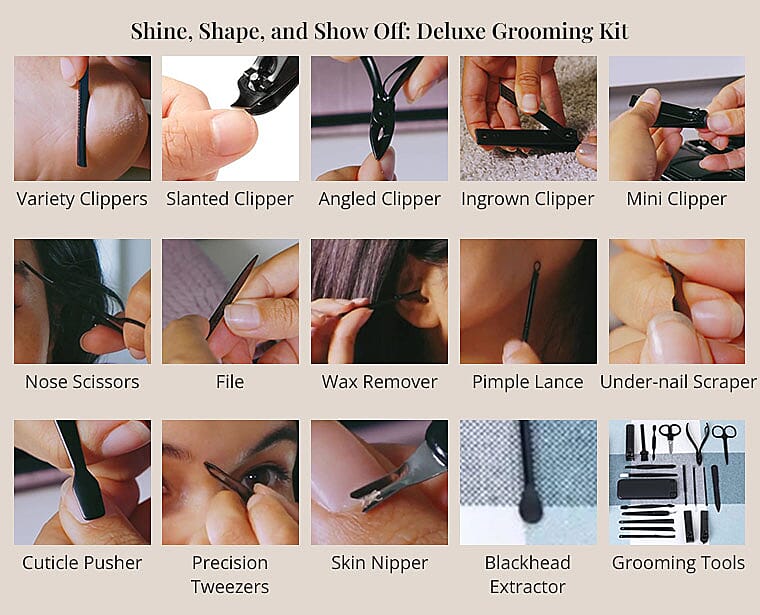 Shine, Shape, and Show Off: Deluxe Grooming Kit

Variety Clippers
Slanted Clipper
Angled Clipper
Ingrown Clipper
Mini Clipper

Nose Scissors
File
Wax Remover
Pimple Lance
Under-nail Scraper

Cuticle Pusher
Precision Tweezers
Skin Nipper
Blackhead Extractor
Grooming Tools