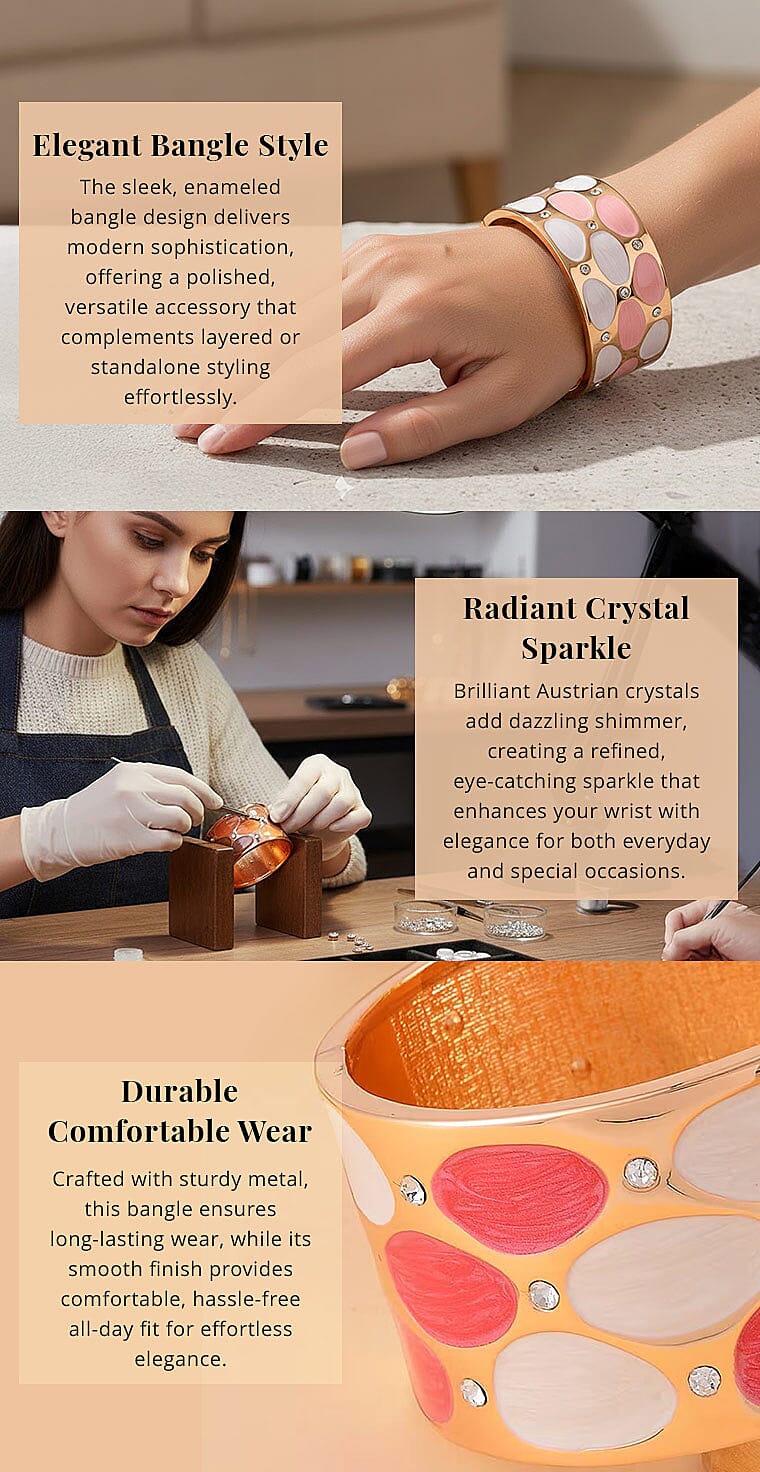 Elegant Bangle Style

The sleek, enameled bangle design delivers modern sophistication, offering a polished, versatile accessory that complements layered or standalone styling effortlessly.

Radiant Crystal Sparkle

Brilliant Austrian crystals add dazzling shimmer, creating a refined, eye-catching sparkle that enhances your wrist with elegance for both everyday and special occasions.

Durable Comfortable Wear

Crafted with sturdy metal, this bangle ensures long-lasting wear, while its smooth finish provides comfortable, hassle-free all-day fit for effortless elegance.