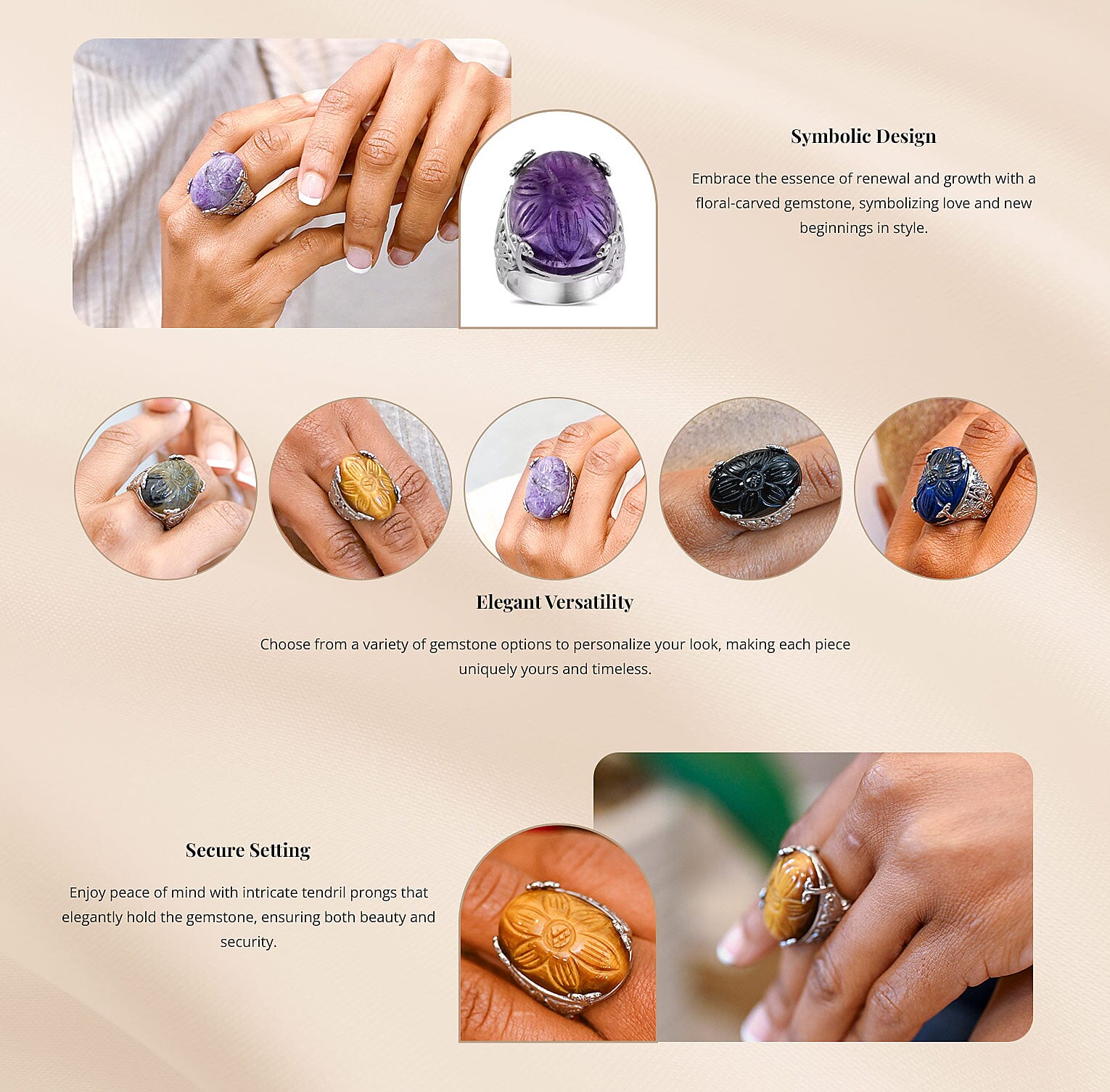 Symbolic Design

Embrace the essence of renewal and growth with a floral-carved gemstone, symbolizing love and new beginnings in style.

Elegant Versatility

Choose from a variety of gemstone options to personalize your look, making each piece uniquely yours and timeless.

Secure Setting

Enjoy peace of mind with intricate tendril prongs that elegantly hold the gemstone, ensuring both beauty and security.