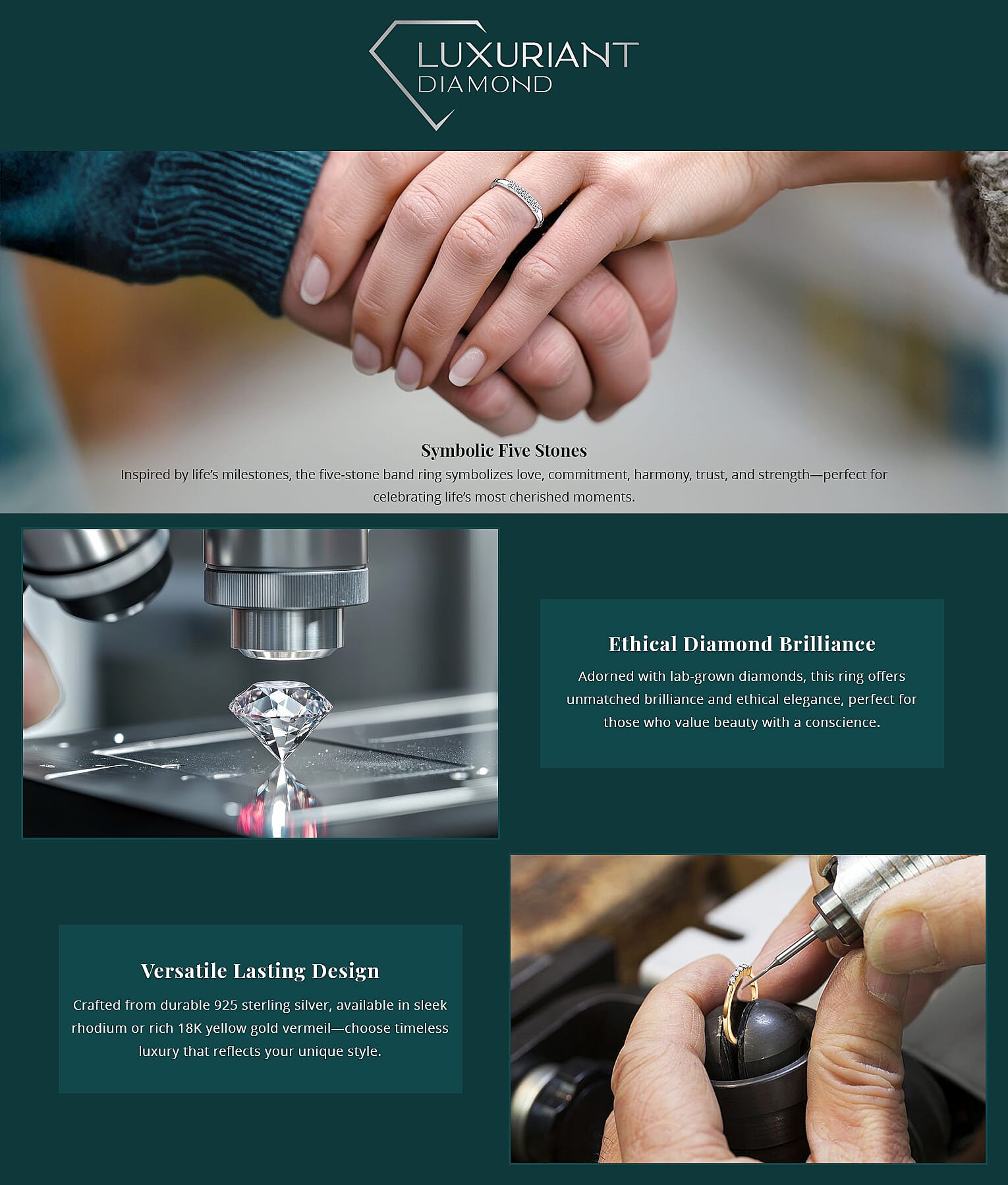 LUXURIANT
DIAMOND

Symbolic Five Stones

Inspired by life's milestones, the five-stone band ring symbolizes love, commitment, harmony, trust, and strength—perfect for celebrating life's most cherished moments.

Ethical Diamond Brilliance

Adorned with lab-grown diamonds, this ring offers unmatched brilliance and ethical elegance, perfect for those who value beauty with a conscience.

Versatile Lasting Design

Crafted from durable 925 sterling silver, available in sleek rhodium or rich 18K yellow gold vermeil—choose timeless luxury that reflects your unique style.