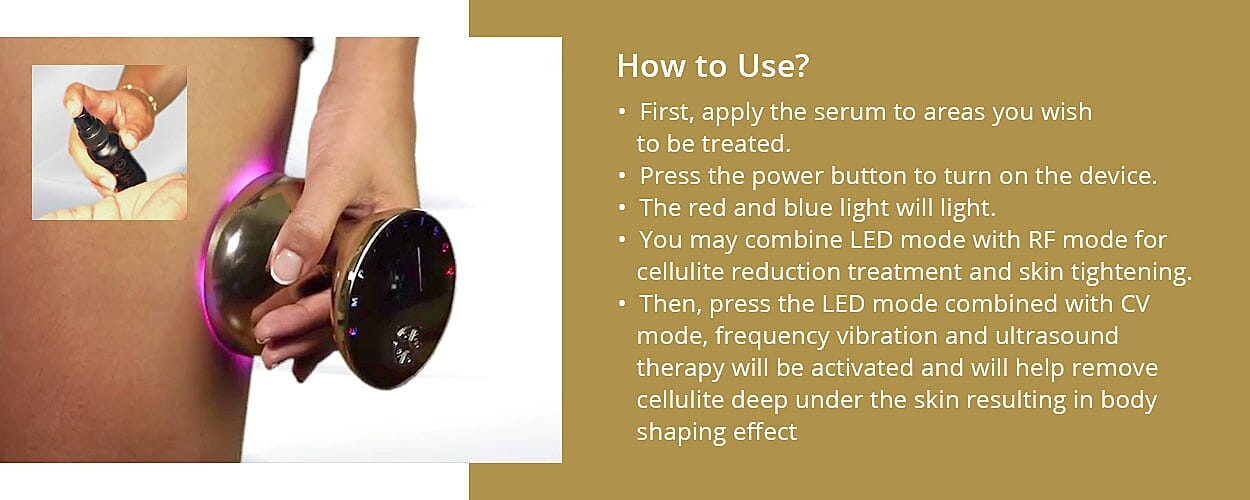 How to Use?

• First, apply the serum to areas you wish to be treated.
• Press the power button to turn on the device.
• The red and blue light will light.
• You may combine LED mode with RF mode for cellulite reduction treatment and skin tightening.
• Then, press the LED mode combined with CV mode, frequency vibration and ultrasound therapy will be activated and will help remove cellulite deep under the skin resulting in body shaping effect