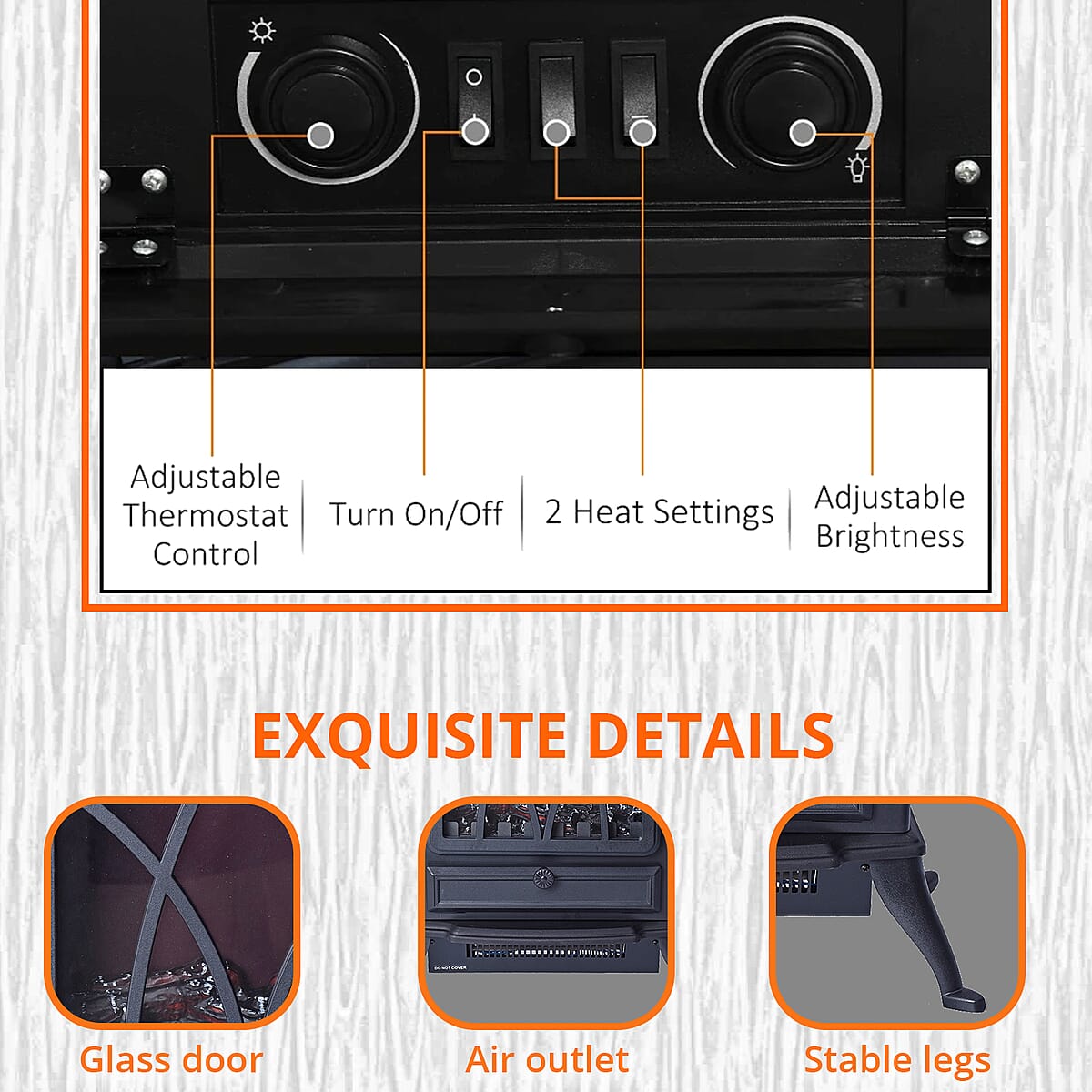 Adjustable Thermostat Control

Turn On/Off

2 Heat Settings

Adjustable Brightness

EXQUISITE DETAILS

DO NOT COVER

Glass door

Air outlet

Stable legs