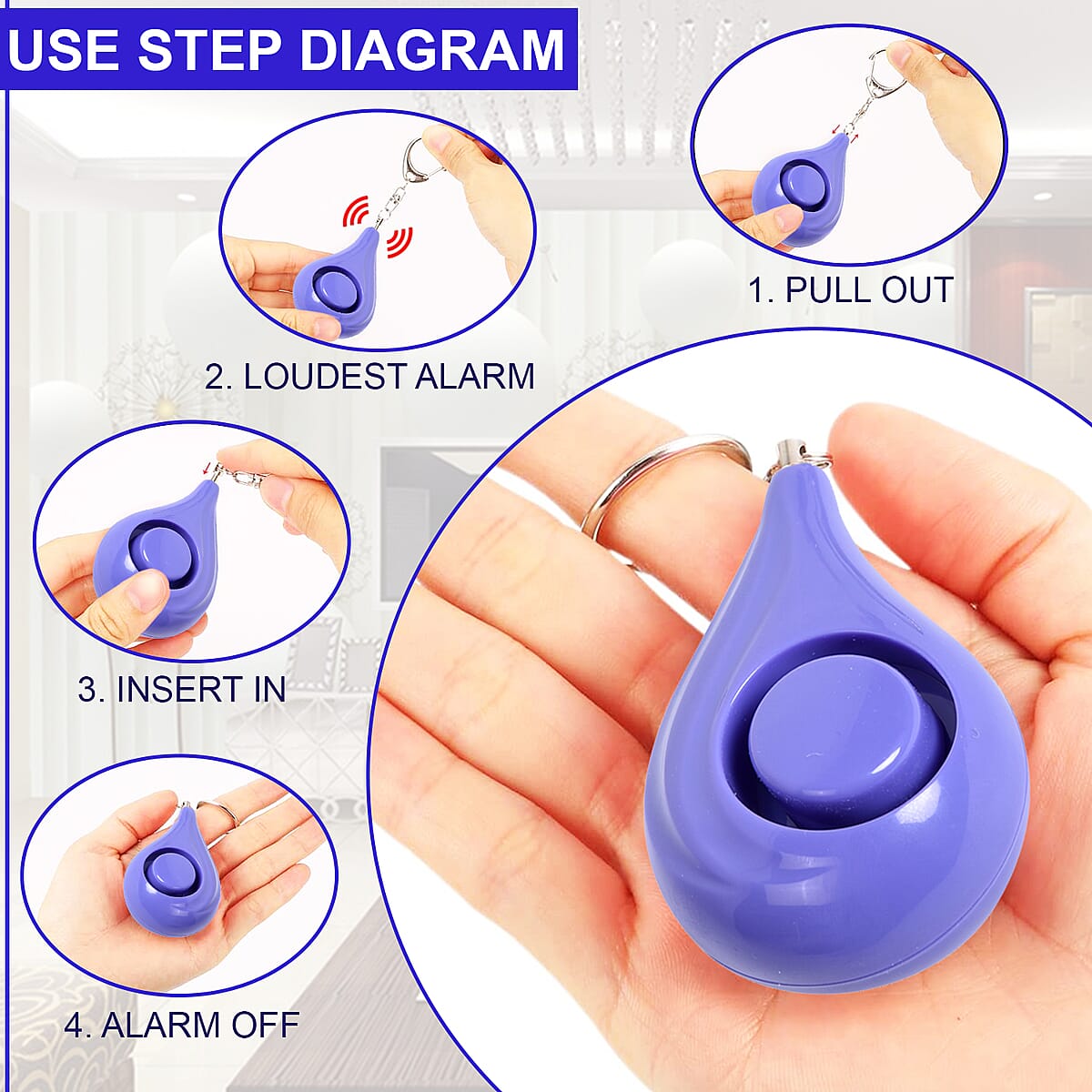 USE STEP DIAGRAM

1. PULL OUT

2. LOUDEST ALARM

3. INSERT IN

4. ALARM OFF