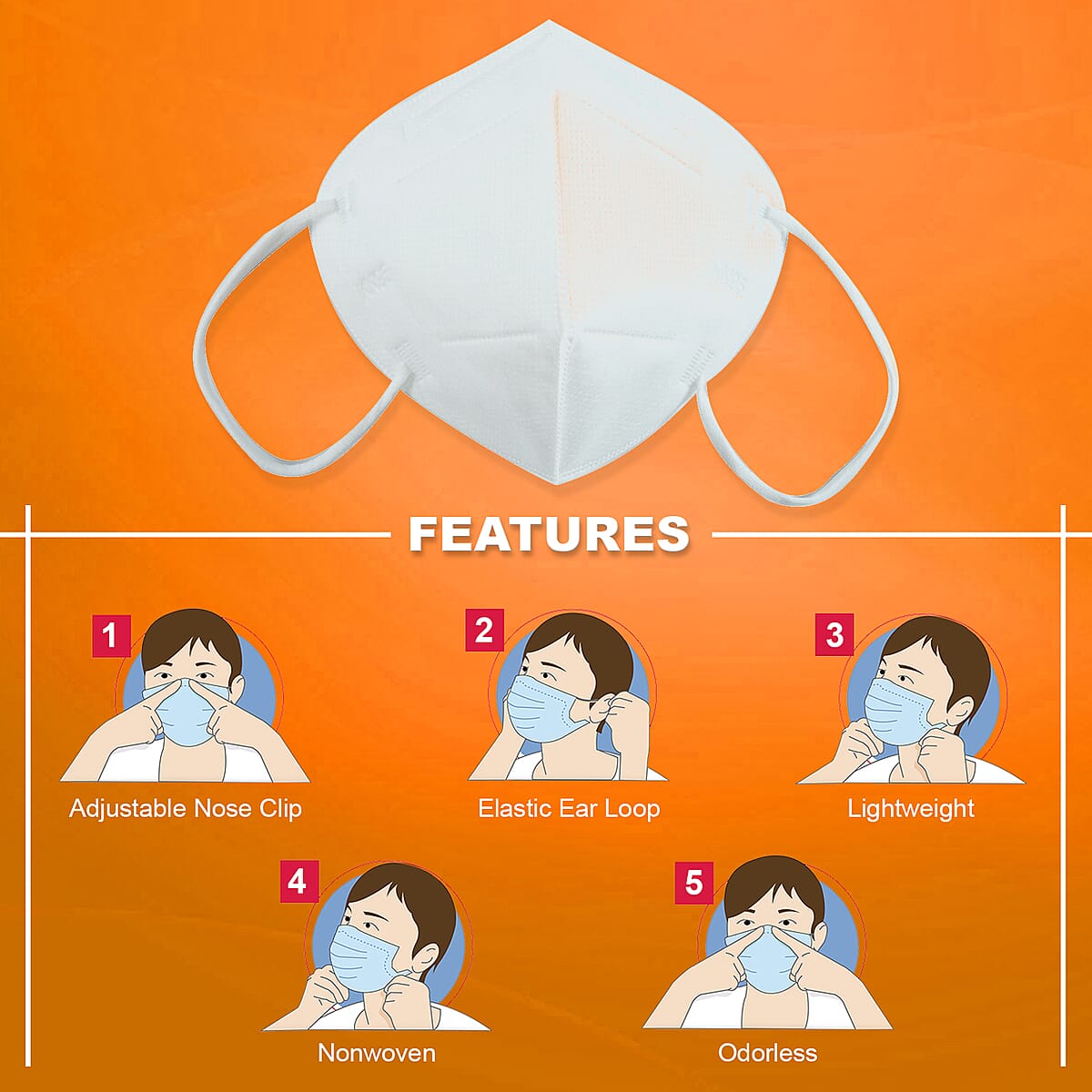 FEATURES

1
Adjustable Nose Clip

2
Elastic Ear Loop

3
Lightweight

4
Nonwoven

5
Odorless