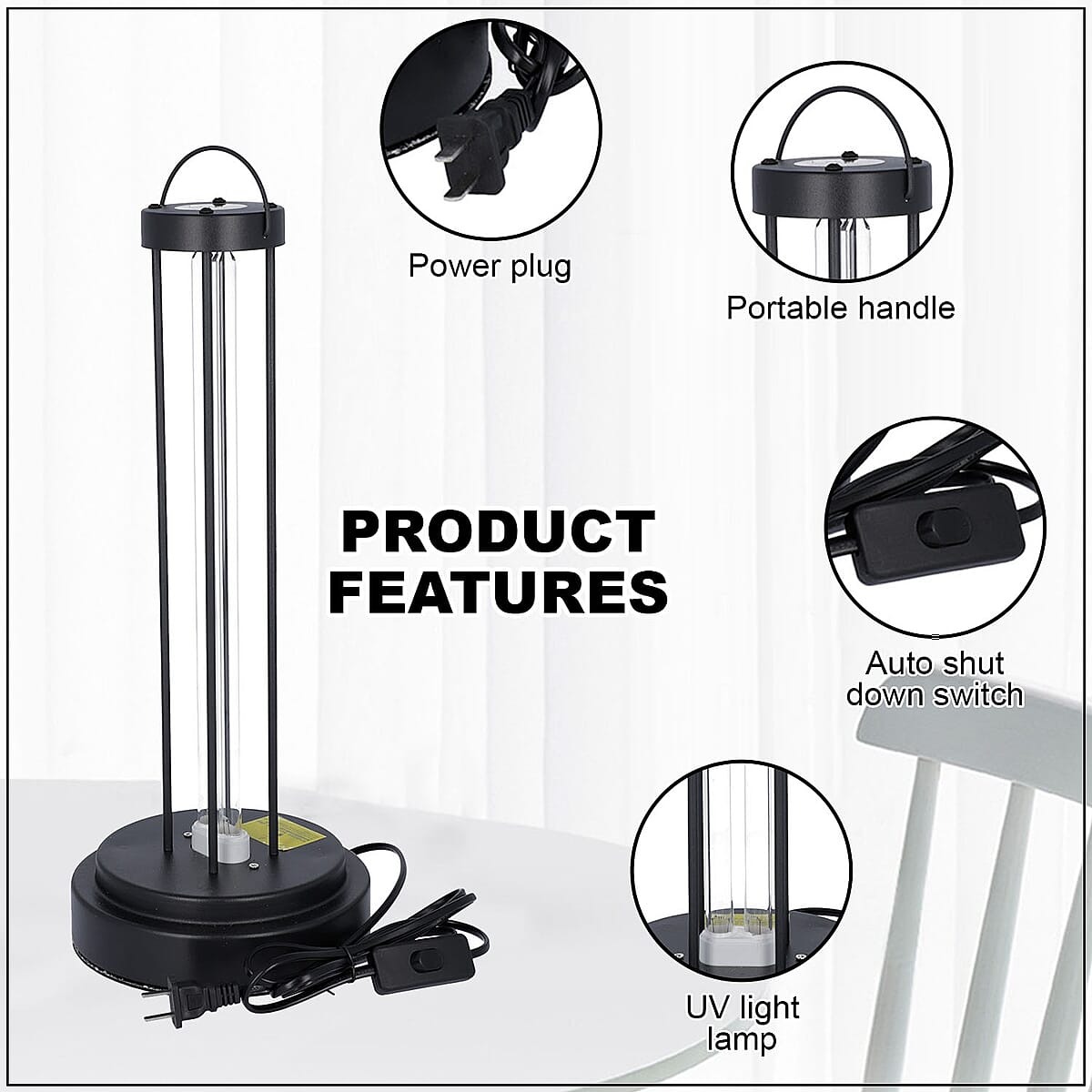 Power plug

Portable handle

PRODUCT FEATURES

Auto shut down switch

UV light lamp