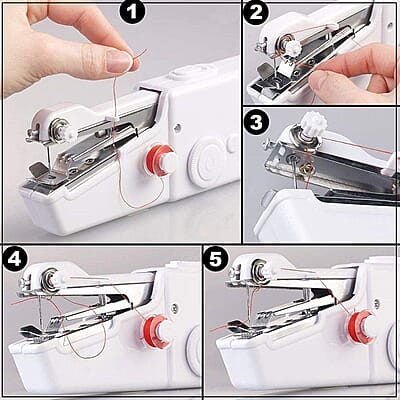 1
2
3
4
5