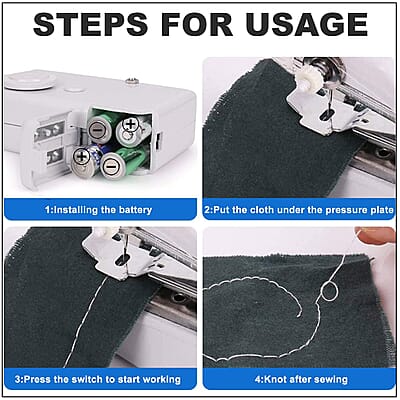 STEPS FOR USAGE

1:Installing the battery

2:Put the cloth under the pressure plate

3:Press the switch to start working

4:Knot after sewing