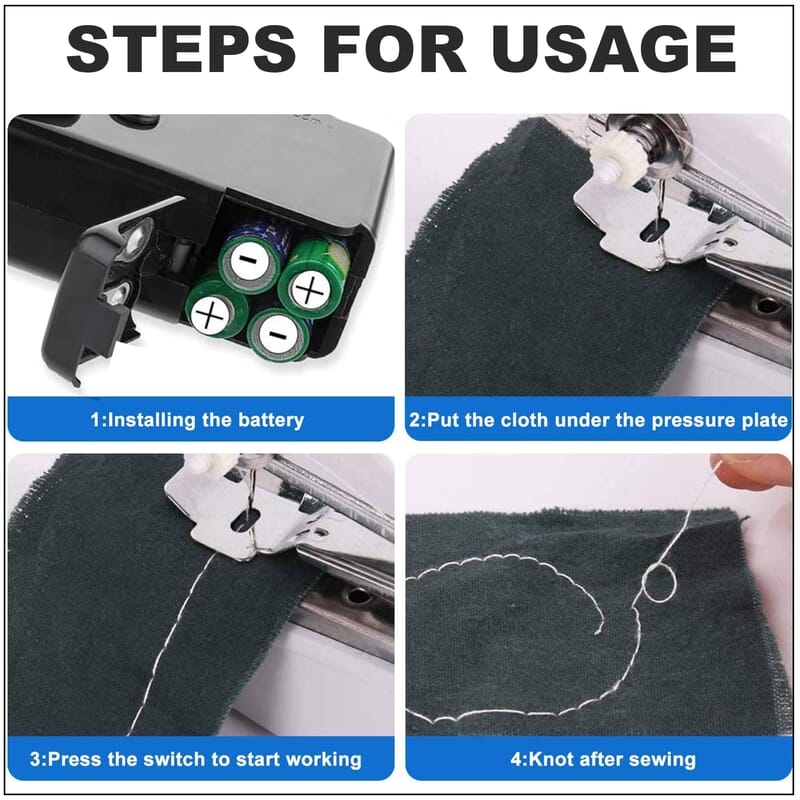 STEPS FOR USAGE

1:Installing the battery

2:Put the cloth under the pressure plate

3:Press the switch to start working

4:Knot after sewing