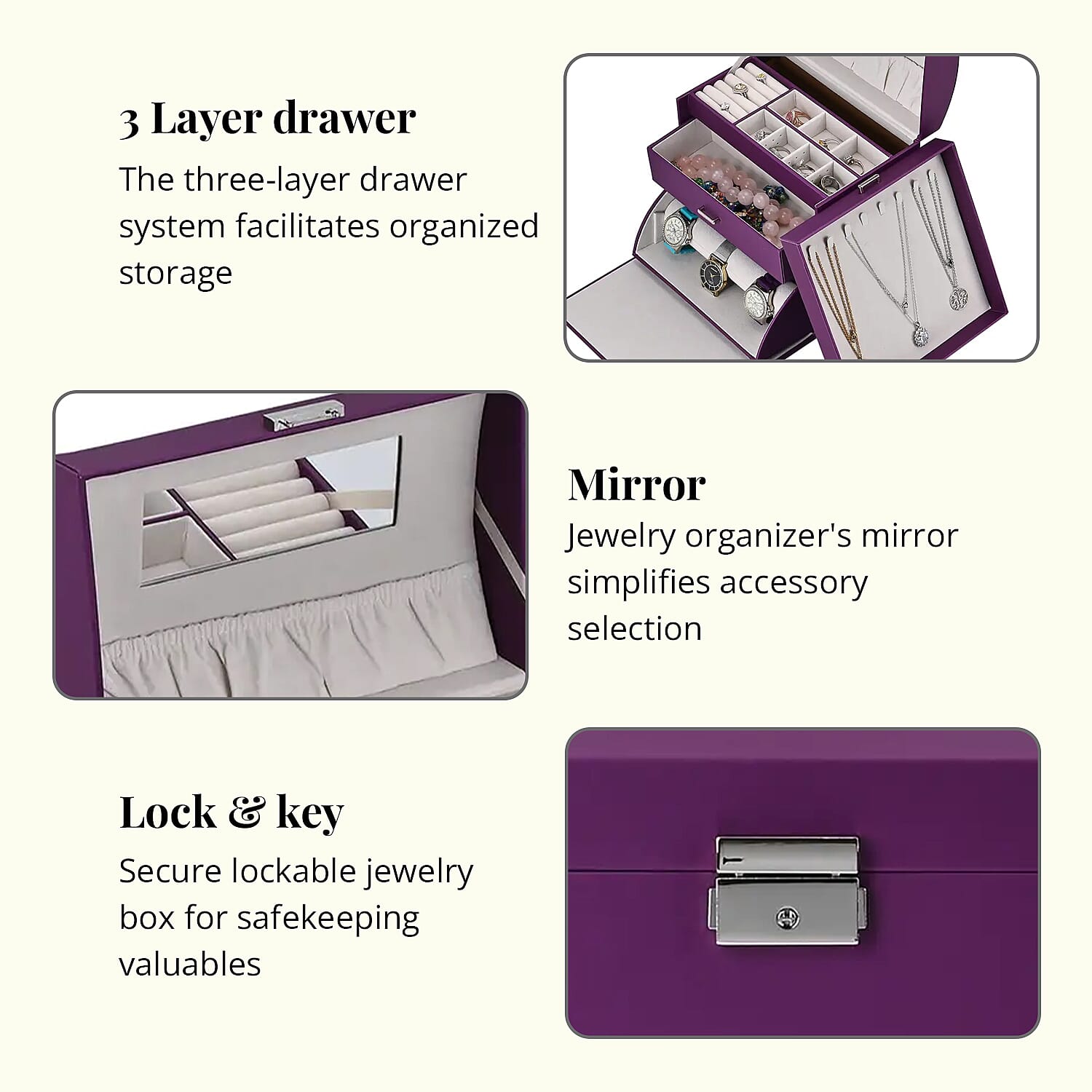 3 Layer drawer

The three-layer drawer system facilitates organized storage

Mirror

Jewelry organizer's mirror simplifies accessory selection

Lock & key

Secure lockable jewelry box for safekeeping valuables