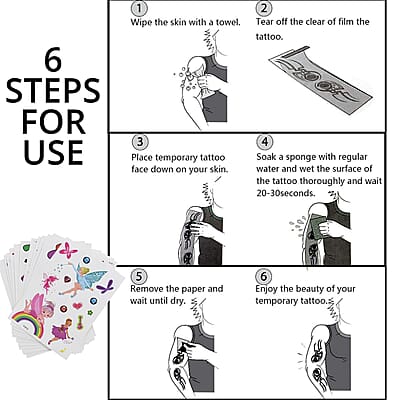 6 STEPS FOR USE

1
Wipe the skin with a towel.

2
Tear off the clear of film the tattoo.

3
Place temporary tattoo face down on your skin.

4
Soak a sponge with regular water and wet the surface of the tattoo thoroughly and wait 20-30seconds.

5
Remove the paper and wait until dry.

6
Enjoy the beauty of your temporary tattoo.