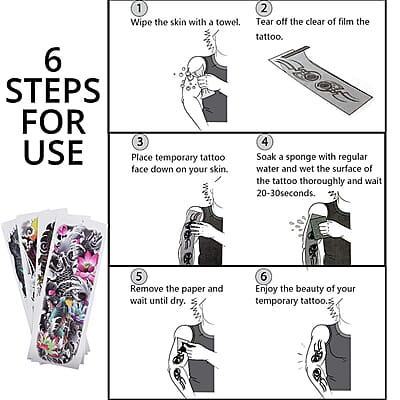 6 STEPS FOR USE

1
Wipe the skin with a towel.

2
Tear off the clear of film the tattoo.

3
Place temporary tattoo face down on your skin.

4
Soak a sponge with regular water and wet the surface of the tattoo thoroughly and wait 20-30seconds.

5
Remove the paper and wait until dry.

6
Enjoy the beauty of your temporary tattoo.