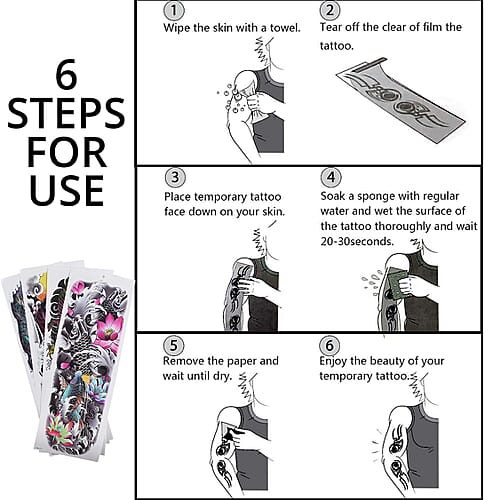 6 STEPS FOR USE

1
Wipe the skin with a towel.

2
Tear off the clear of film the tattoo.

3
Place temporary tattoo face down on your skin.

4
Soak a sponge with regular water and wet the surface of the tattoo thoroughly and wait 20-30seconds.

5
Remove the paper and wait until dry.

6
Enjoy the beauty of your temporary tattoo.