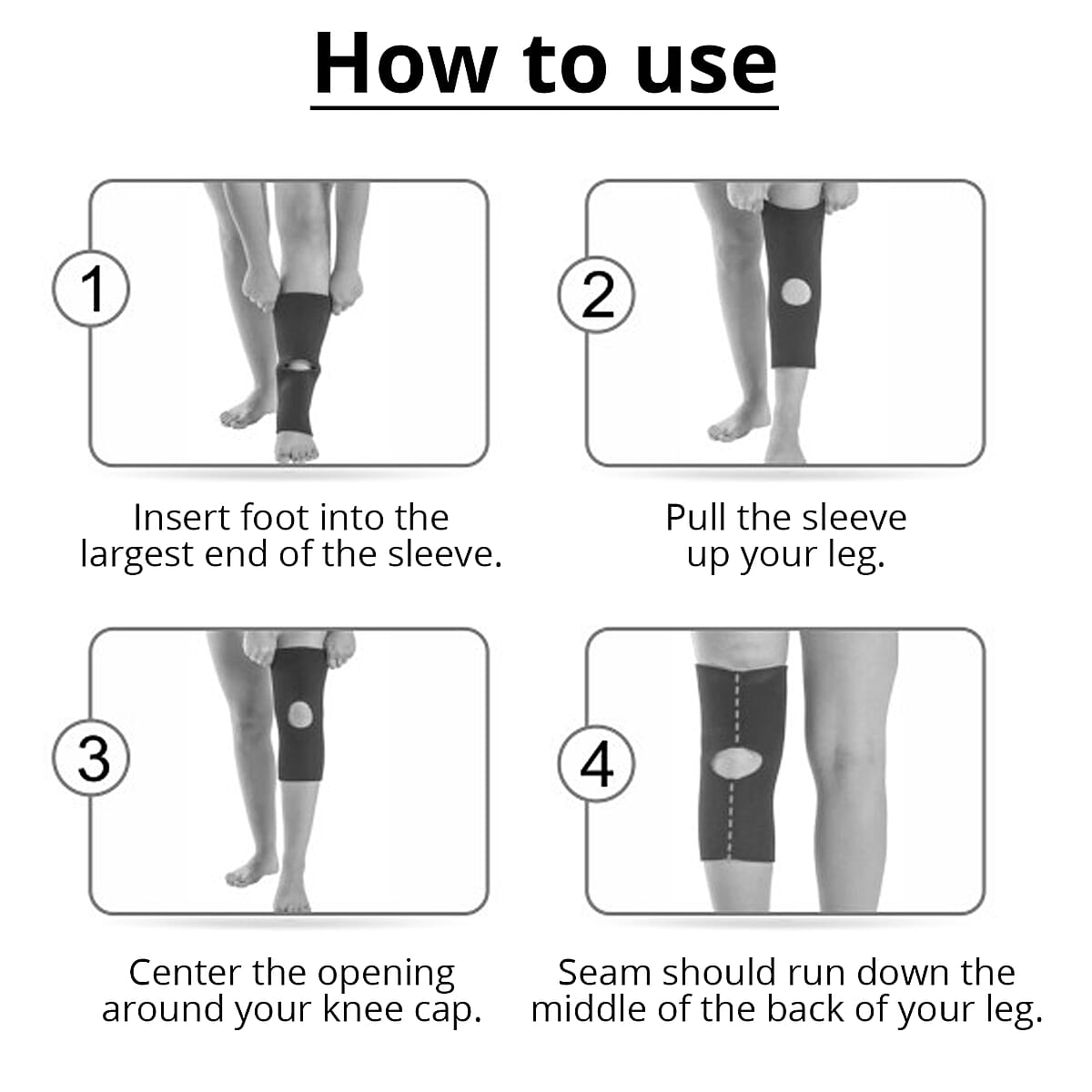 How to use

1

Insert foot into the largest end of the sleeve.

2

Pull the sleeve up your leg.

3

Center the opening around your knee cap.

4

Seam should run down the middle of the back of your leg.