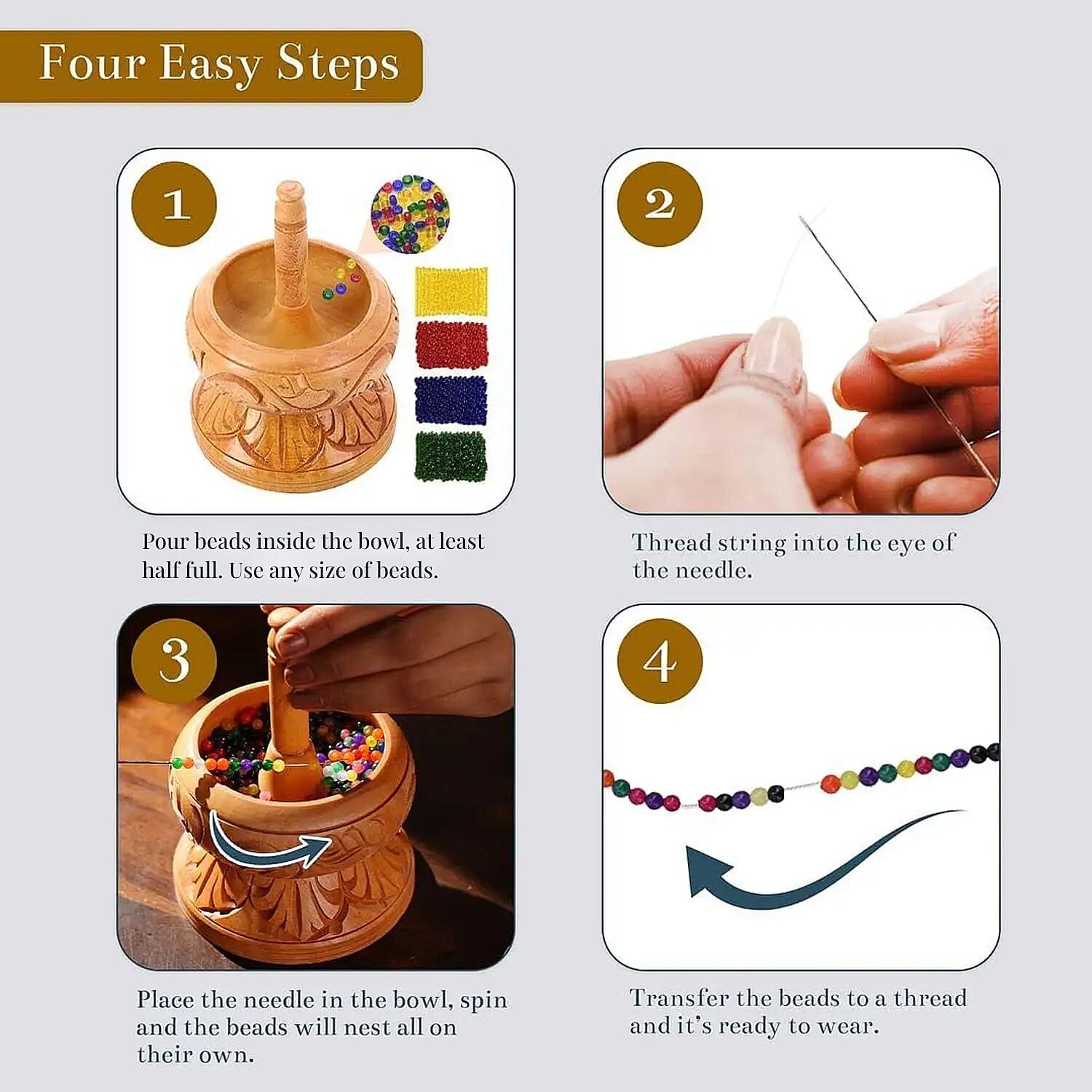 Four Easy Steps

1

Pour beads inside the bowl, at least half full. Use any size of beads.

2

Thread string into the eye of the needle.

3

Place the needle in the bowl, spin and the beads will nest all on their own.

4

Transfer the beads to a thread and it's ready to wear.