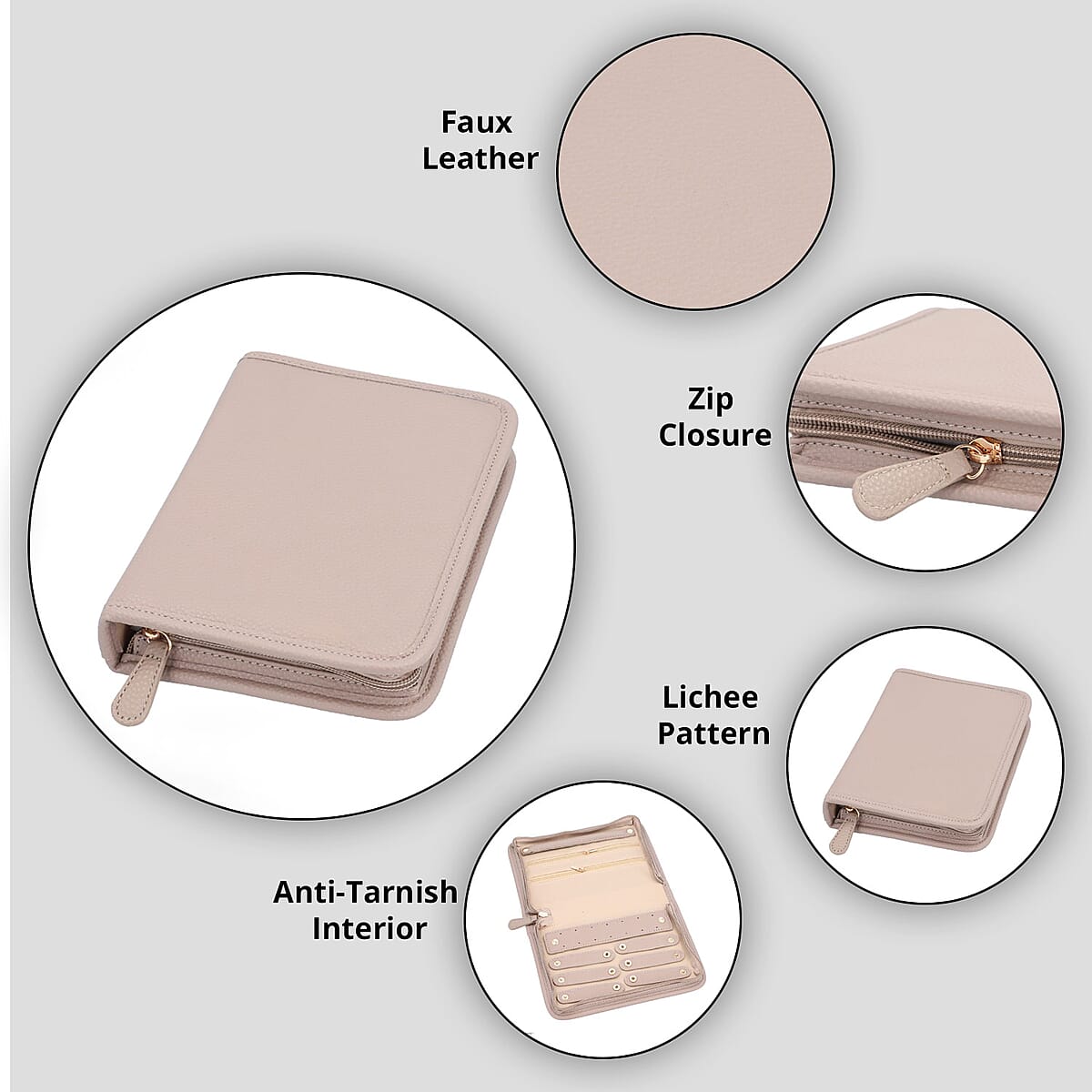 Faux Leather

Zip Closure

Lichee Pattern

Anti-Tarnish Interior