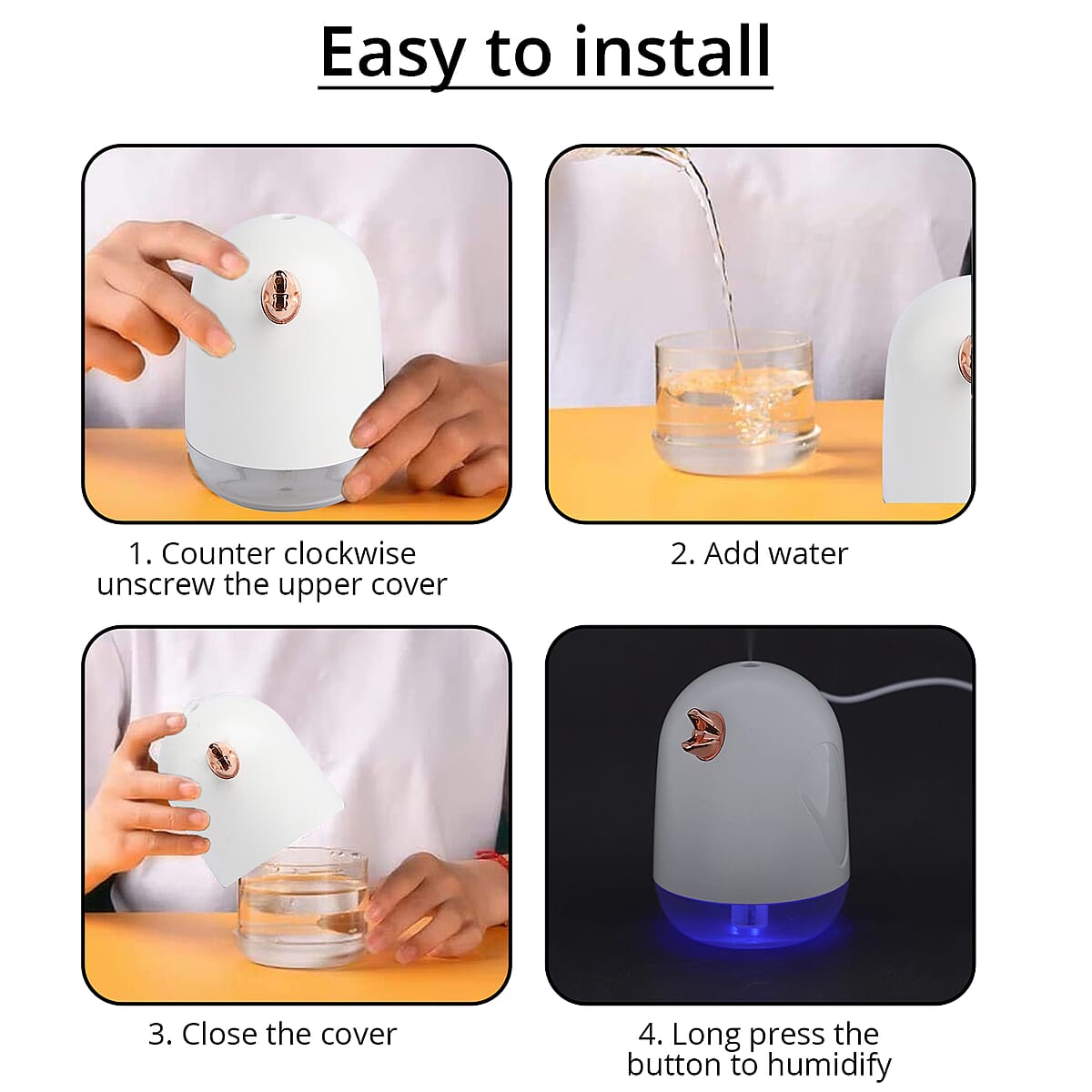 Easy to install

1. Counter clockwise unscrew the upper cover

2. Add water

3. Close the cover

4. Long press the button to humidify