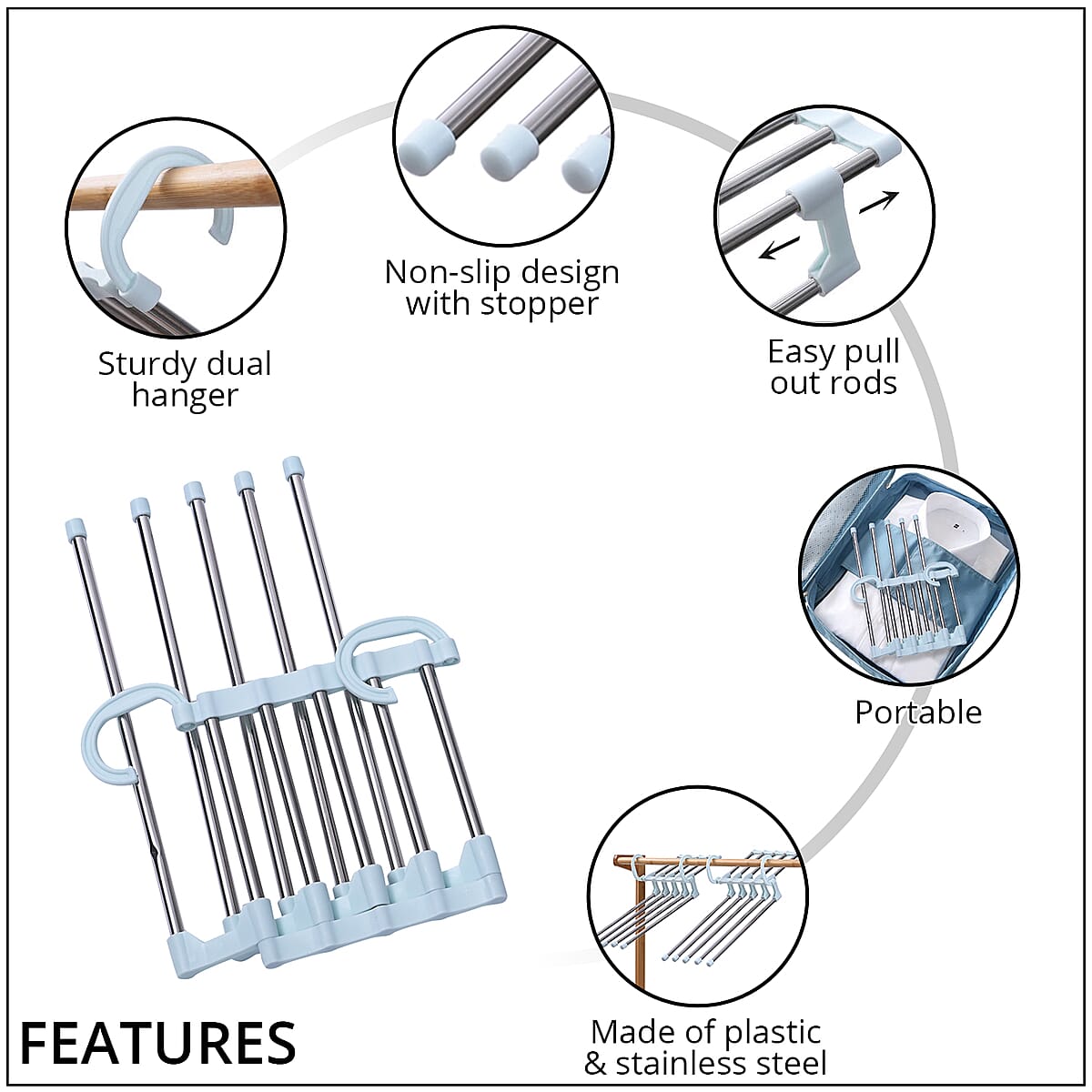 Sturdy dual hanger

Non-slip design with stopper

Easy pull out rods

Portable

Made of plastic & stainless steel

FEATURES