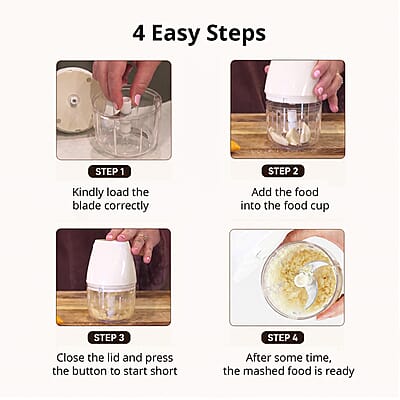 4 Easy Steps

STEP 1

Kindly load the blade correctly

STEP 2

Add the food into the food cup

STEP 3

Close the lid and press the button to start short

STEP 4

After some time, the mashed food is ready