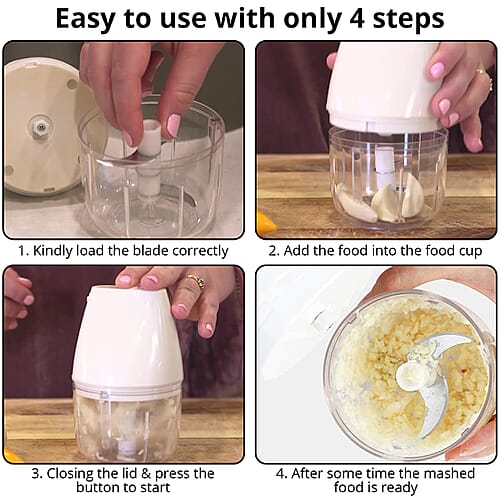 Easy to use with only 4 steps

1. Kindly load the blade correctly

2. Add the food into the food cup

3. Closing the lid & press the button to start

4. After some time the mashed food is ready