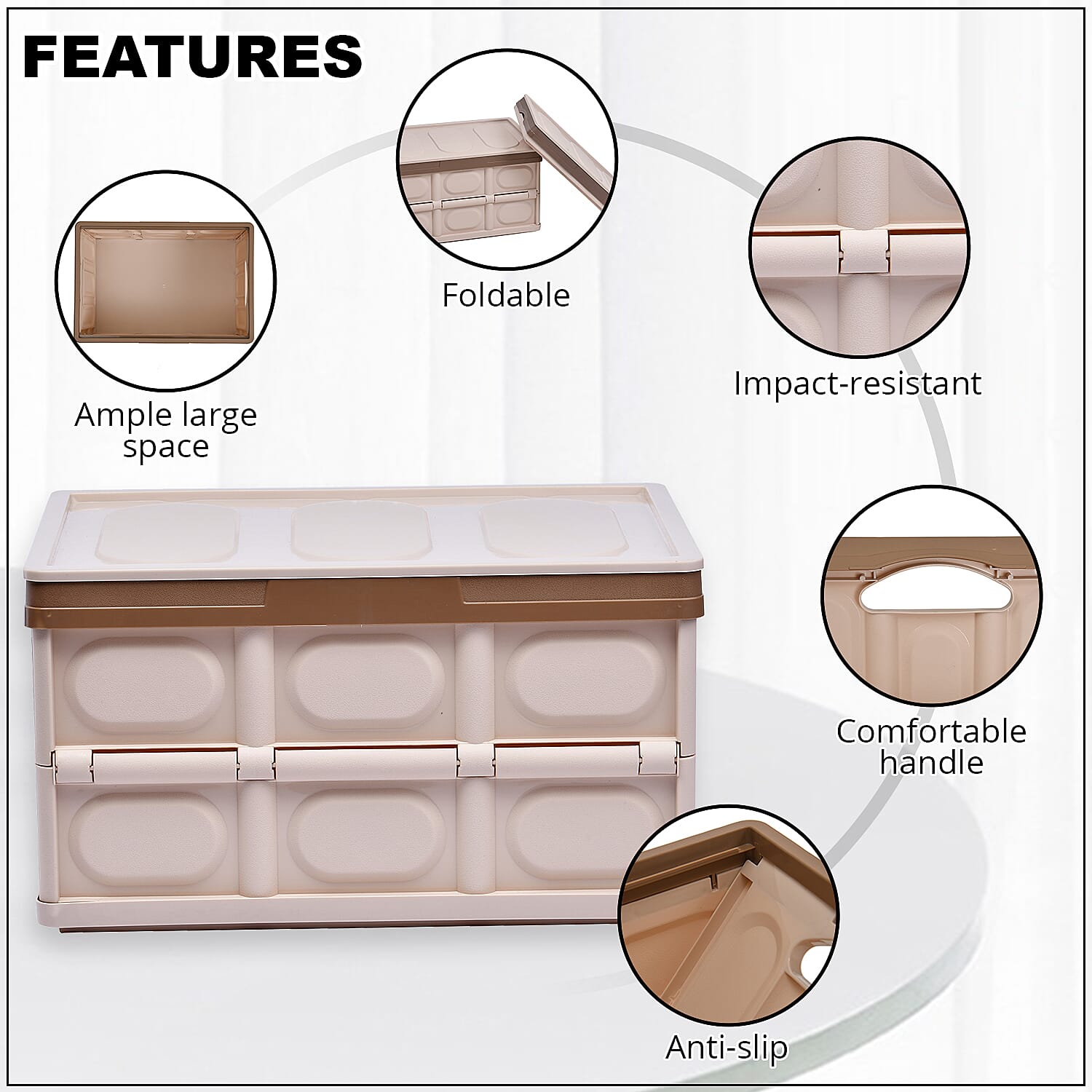 FEATURES

Foldable

Ample large space

Impact-resistant

Comfortable handle

Anti-slip