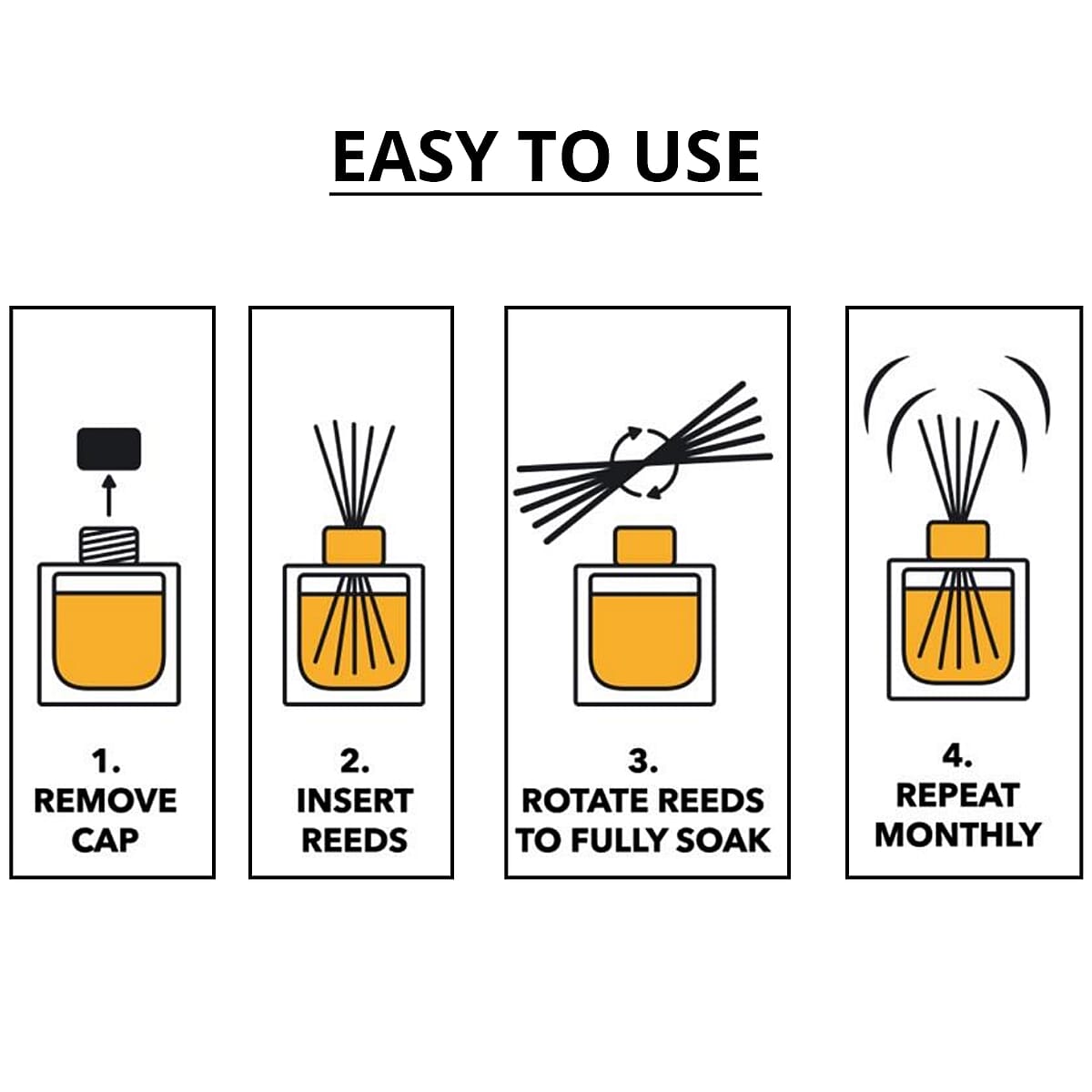 EASY TO USE

1.
REMOVE CAP

2.
INSERT REEDS

3.
ROTATE REEDS TO FULLY SOAK

4.
REPEAT MONTHLY