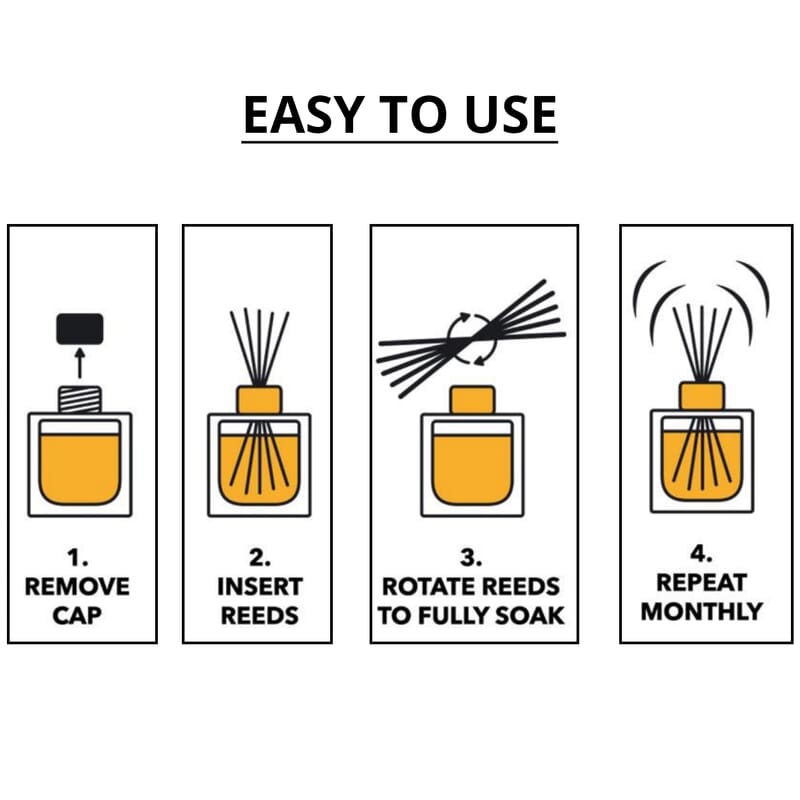 EASY TO USE

1.
REMOVE CAP

2.
INSERT REEDS

3.
ROTATE REEDS TO FULLY SOAK

4.
REPEAT MONTHLY