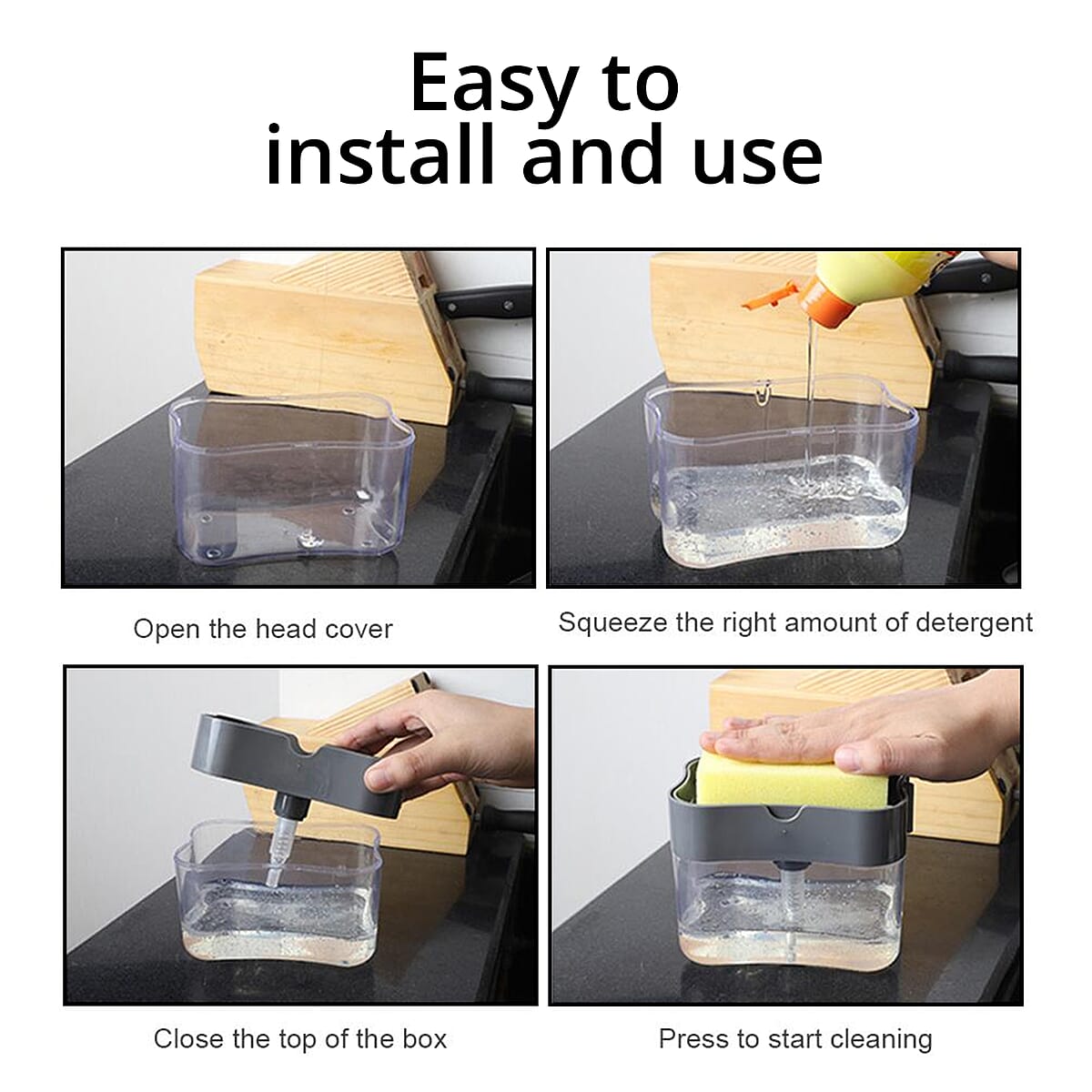 Easy to install and use

Open the head cover

Squeeze the right amount of detergent

Close the top of the box

Press to start cleaning