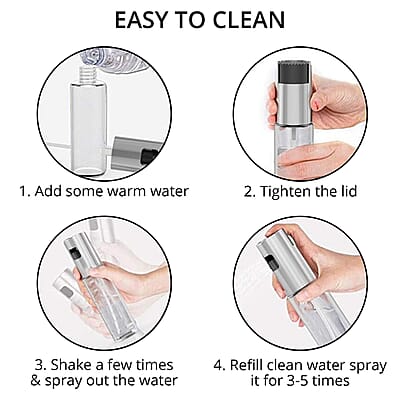 EASY TO CLEAN

1. Add some warm water

2. Tighten the lid

3. Shake a few times & spray out the water

4. Refill clean water spray it for 3-5 times