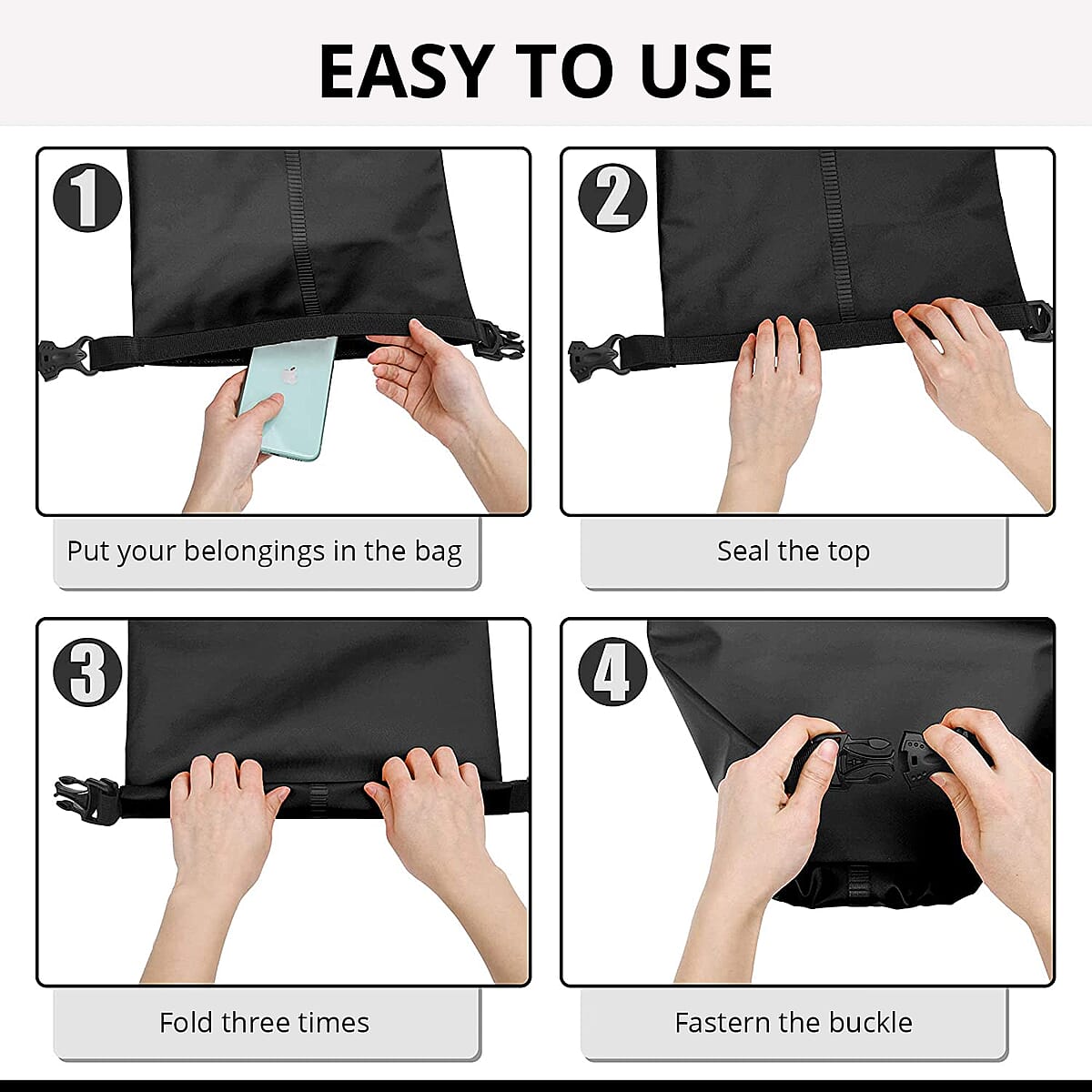 EASY TO USE

1

Put your belongings in the bag

2

Seal the top

3

Fold three times

4

Fastern the buckle