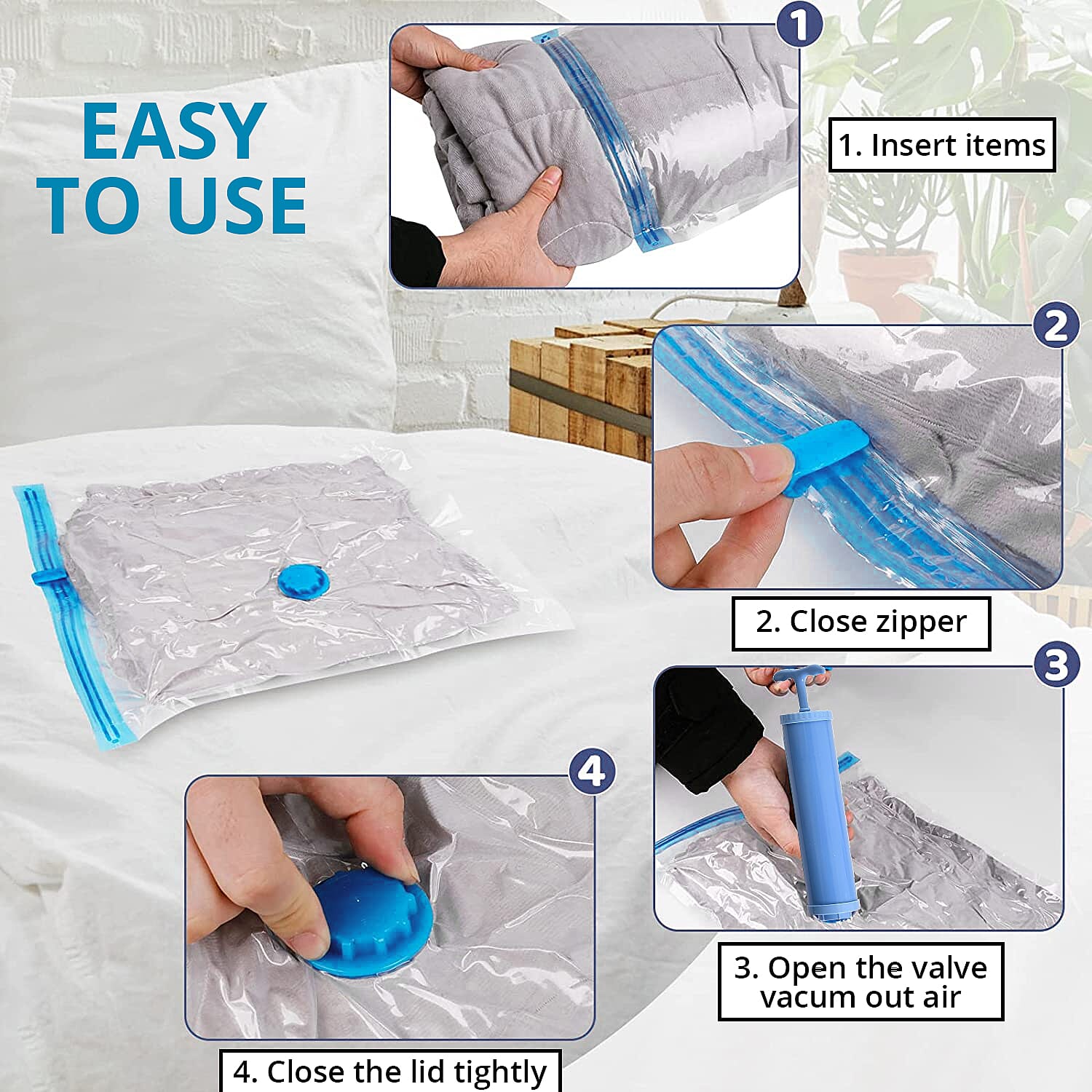 EASY
TO USE

1

1. Insert items

2

2. Close zipper

3

3. Open the valve
vacum out air

4

4. Close the lid tightly