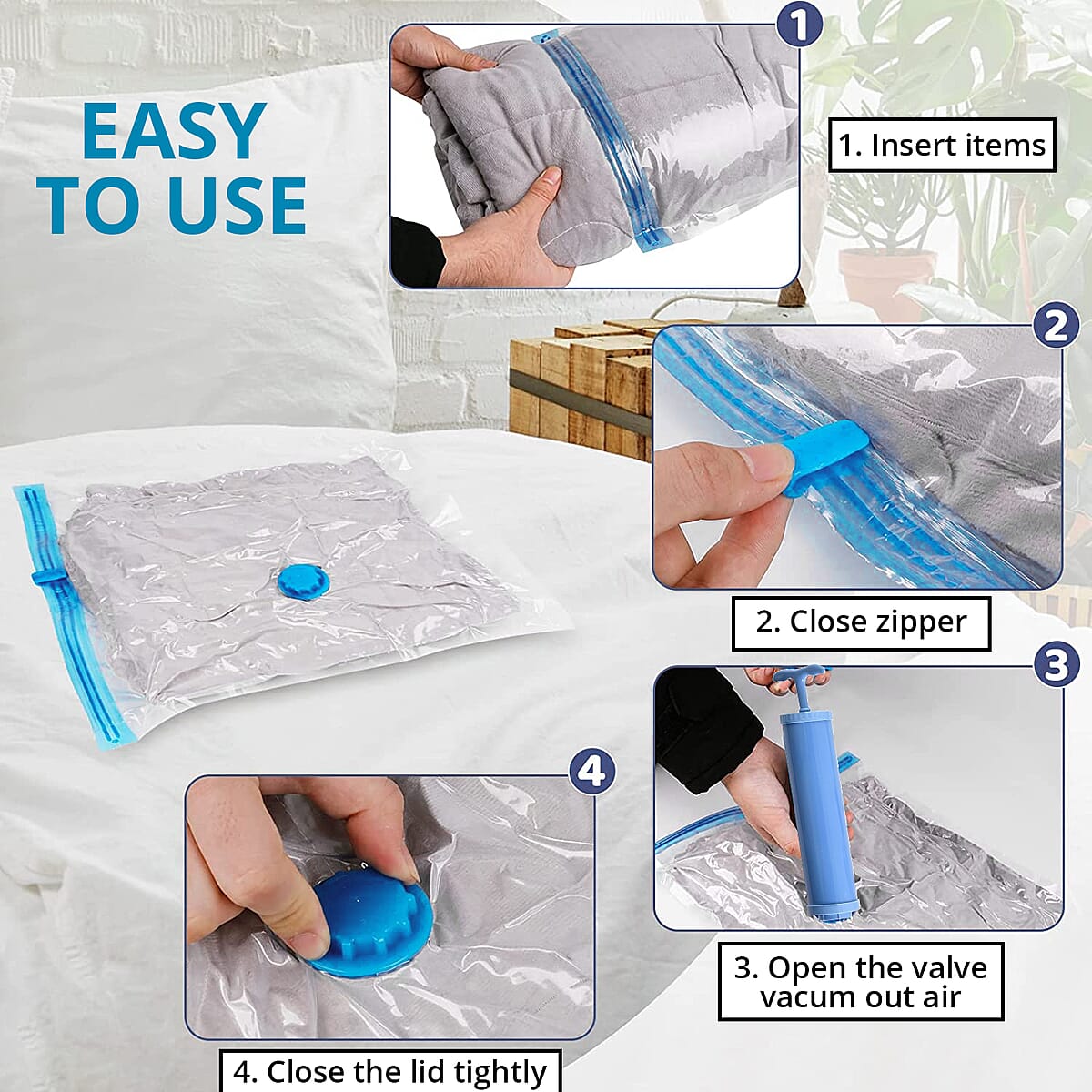 EASY TO USE

1

1. Insert items

2

2. Close zipper

3

3. Open the valve vacum out air

4

4. Close the lid tightly