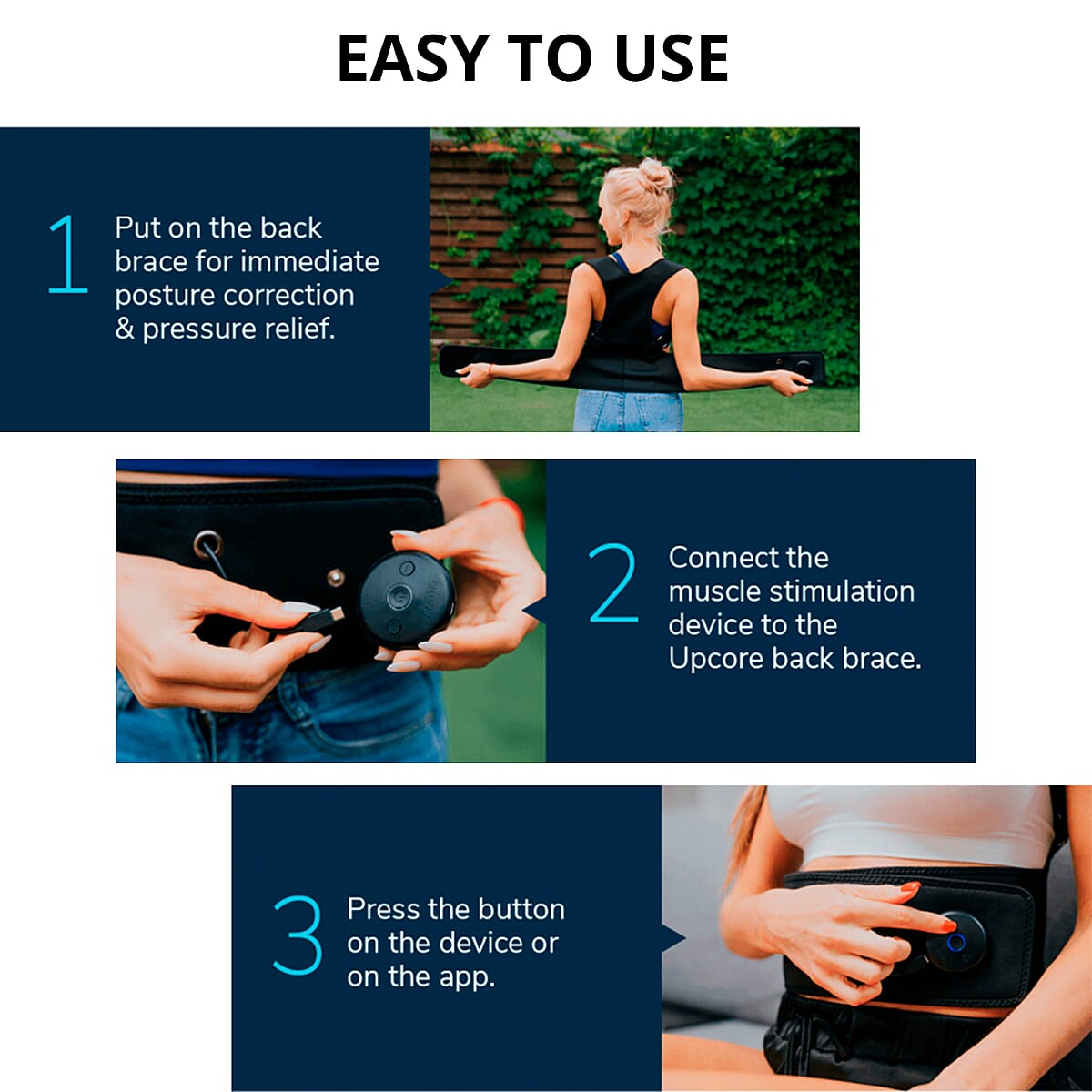 EASY TO USE

1 Put on the back brace for immediate posture correction & pressure relief.

2 Connect the muscle stimulation device to the Upcore back brace.

3 Press the button on the device or on the app.