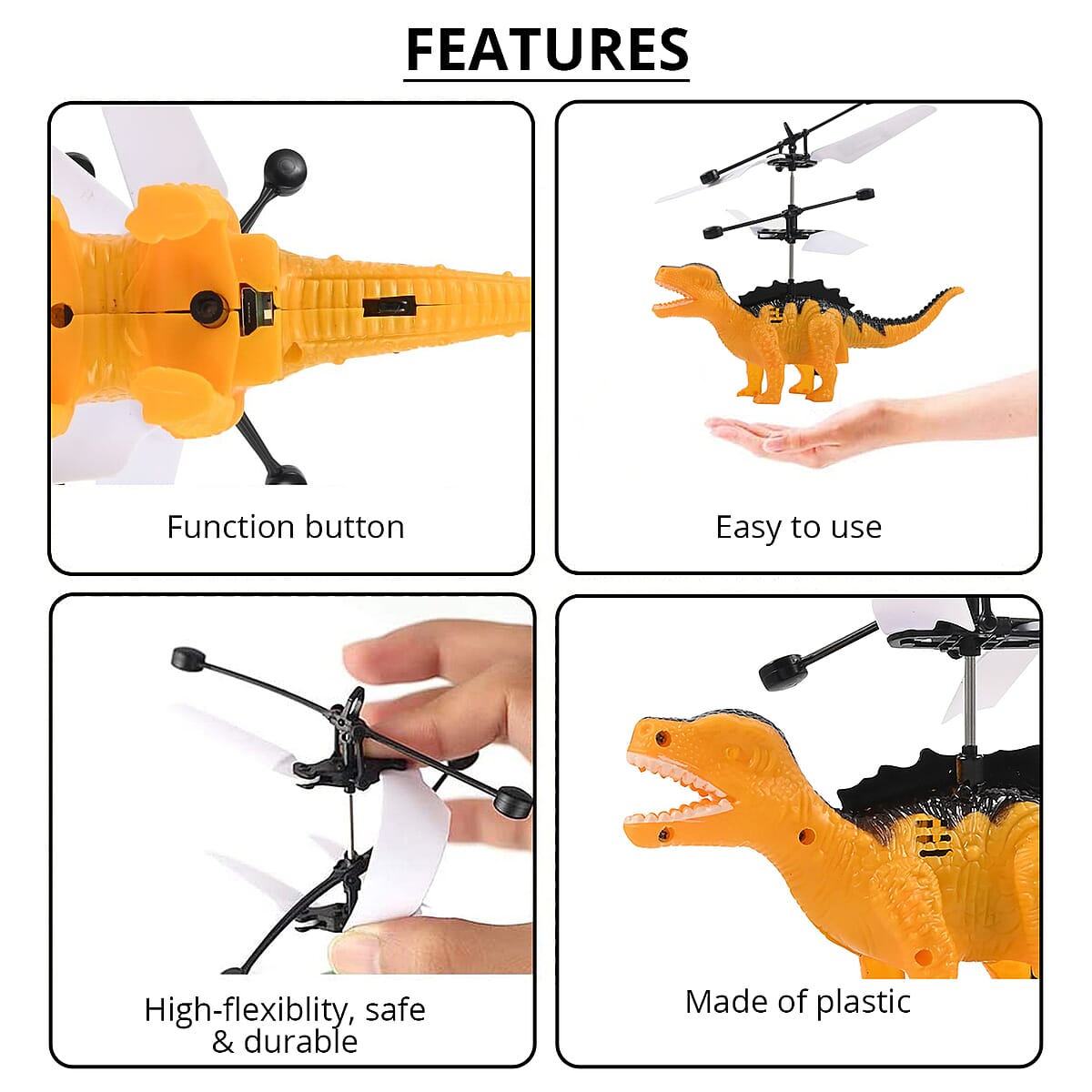 FEATURES

Function button

Easy to use

High-flexiblity, safe & durable

Made of plastic