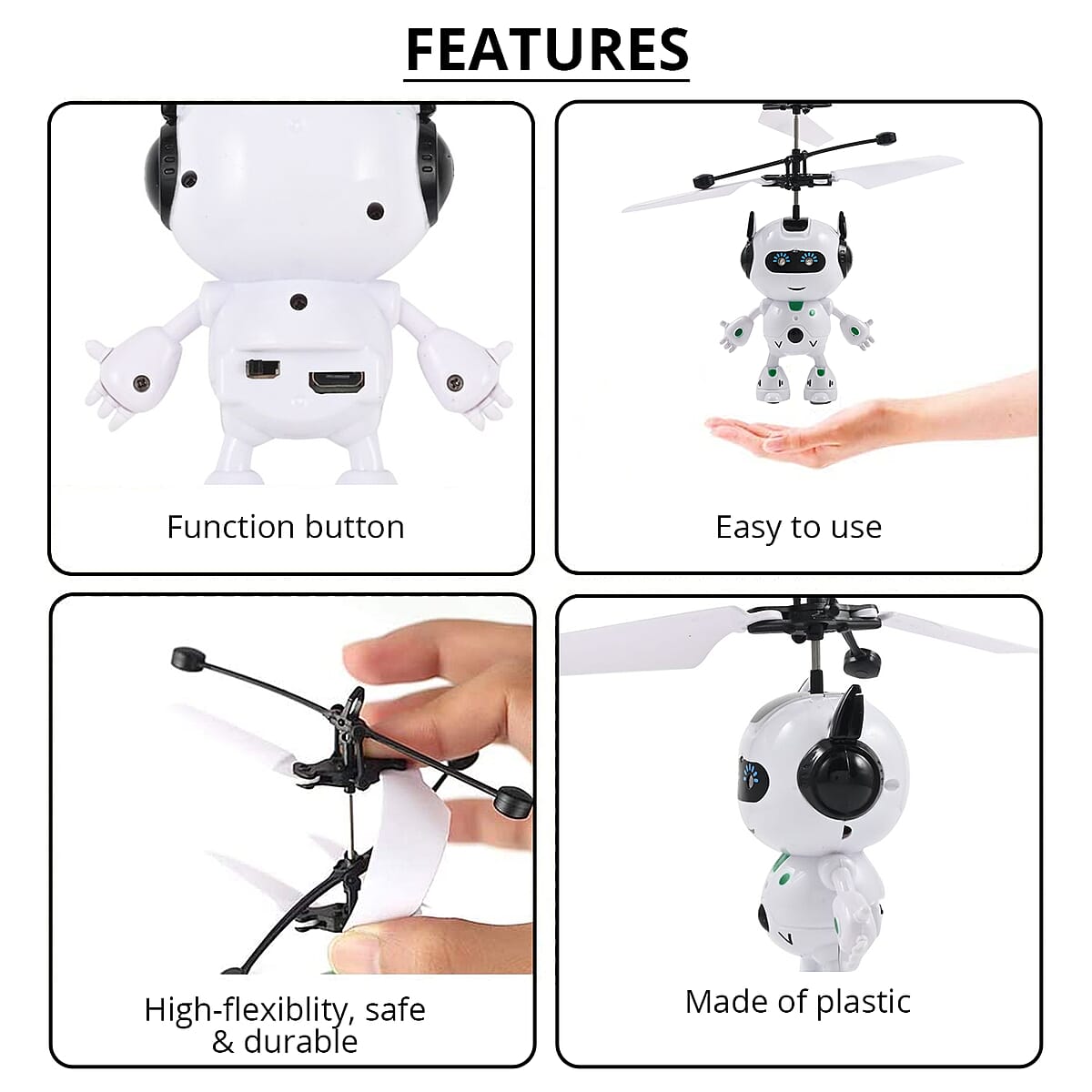 FEATURES

Function button

Easy to use

High-flexiblity, safe & durable

Made of plastic