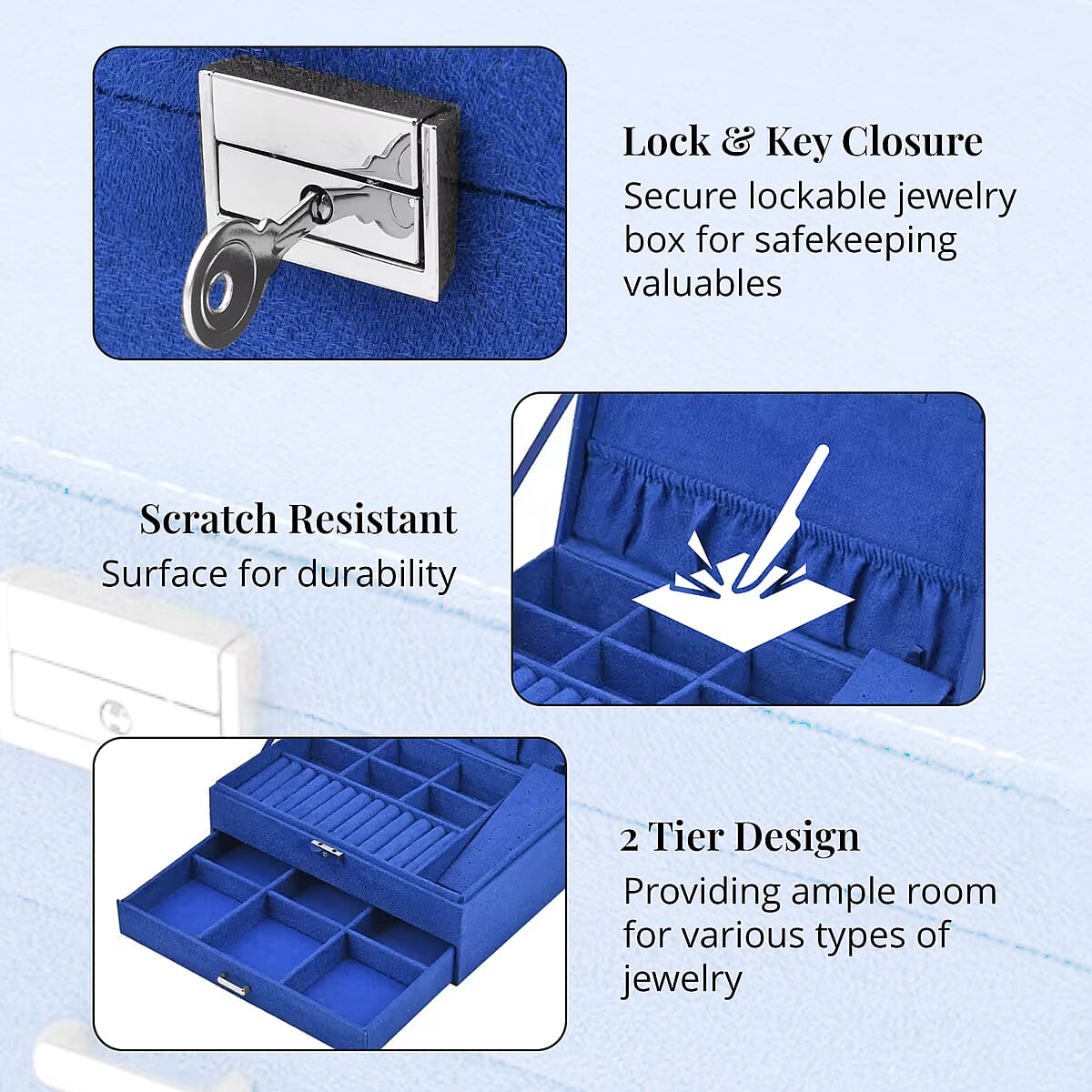 Lock & Key Closure
Secure lockable jewelry box for safekeeping valuables

Scratch Resistant
Surface for durability

2 Tier Design
Providing ample room for various types of jewelry